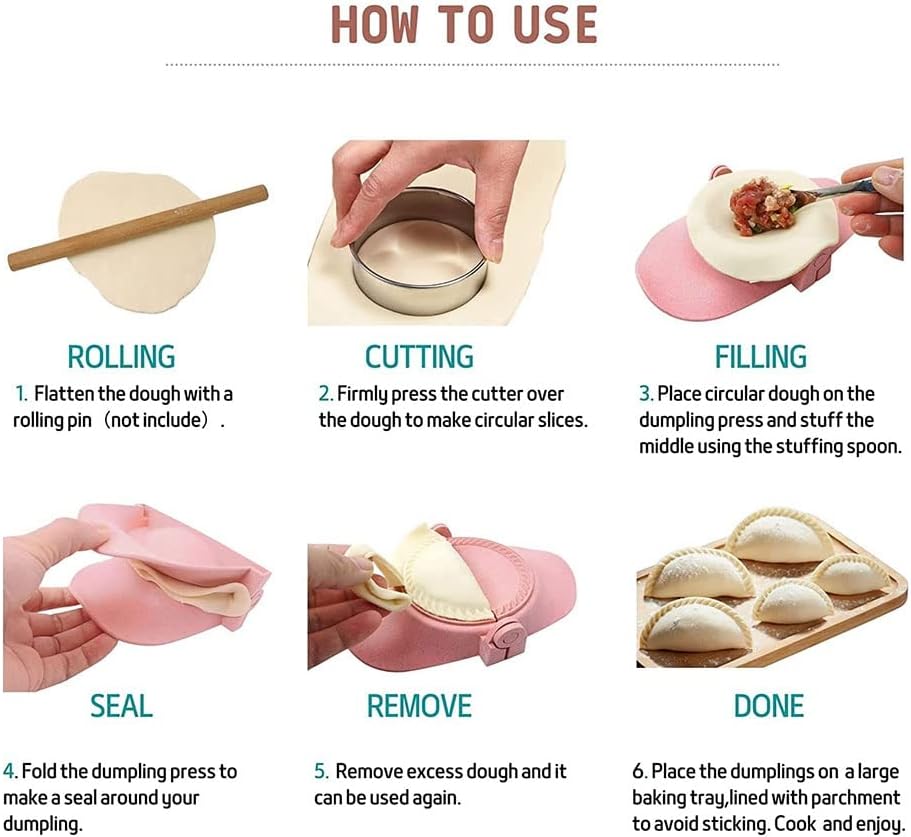 HOW TO USE

ROLLING

1. Flatten the dough with a rolling pin（not include）.

CUTTING

2. Firmly press the cutter over the dough to make circular slices.

FILLING

3. Place circular dough on the dumpling press and stuff the middle using the stuffing spoon.

SEAL

4. Fold the dumpling press to make a seal around your dumpling.

REMOVE

5. Remove excess dough and it can be used again.

DONE

6. Place the dumplings on a large baking tray,lined with parchment to avoid sticking. Cook and enjoy.