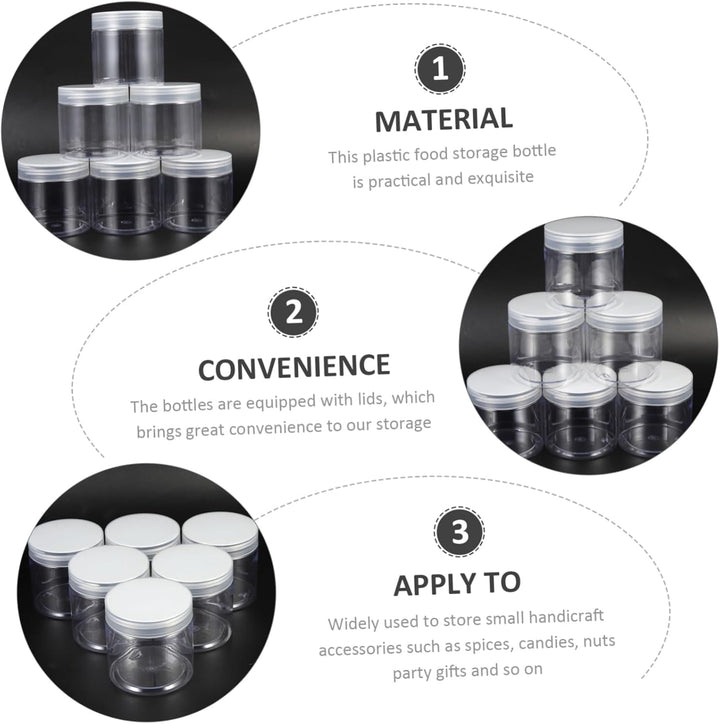 1

MATERIAL

This plastic food storage bottle is practical and exquisite

2

CONVENIENCE

The bottles are equipped with lids, which brings great convenience to our storage

3

APPLY TO

Widely used to store small handicraft accessories such as spices, candies, nuts party gifts and so on