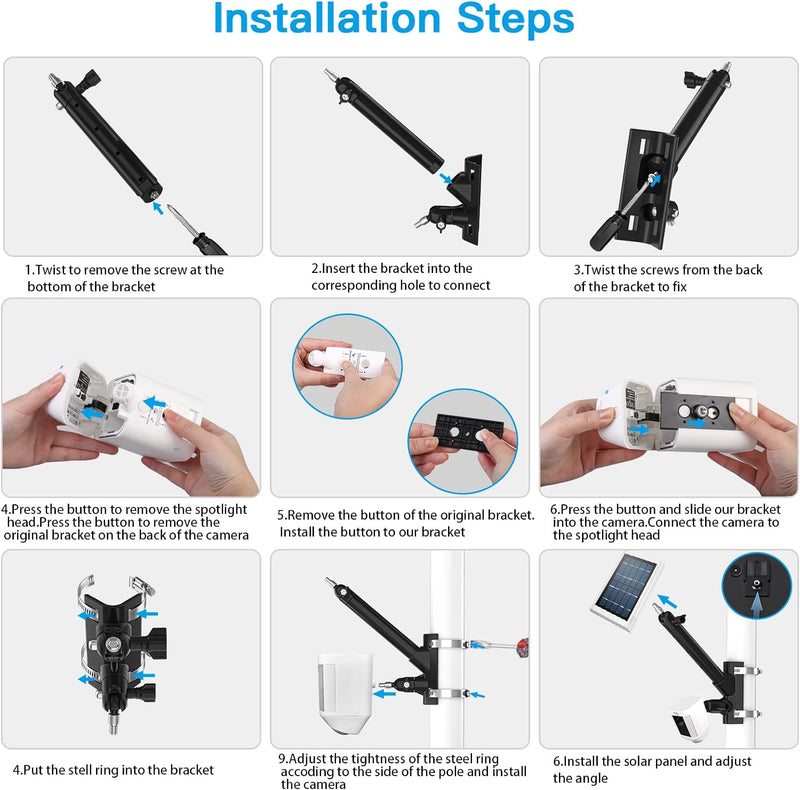 Installation Steps

1.Twist to remove the screw at the bottom of the bracket

2.Insert the bracket into the corresponding hole to connect

3.Twist the screws from the back of the bracket to fix

4.Press the button to remove the spotlight head.Press the button to remove the original bracket on the back of the camera

5.Remove the button of the original bracket. Install the button to our bracket

6.Press the button and slide our bracket into the camera.Connect the camera to the spotlight head

4.Put the stell ring into the bracket

9.Adjust the tightness of the steel ring accoding to the side of the pole and install the camera

6.Install the solar panel and adjust the angle