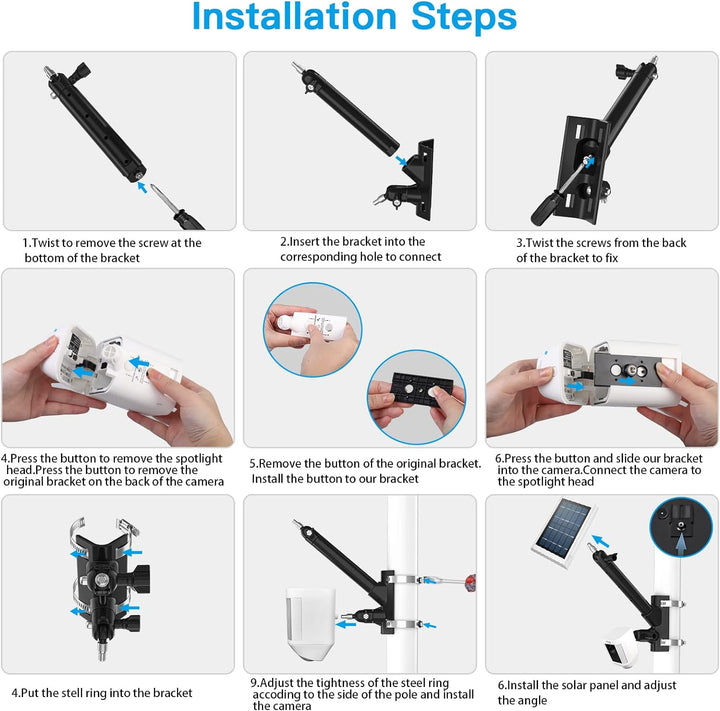 Installation Steps

1.Twist to remove the screw at the bottom of the bracket

2.Insert the bracket into the corresponding hole to connect

3.Twist the screws from the back of the bracket to fix

4.Press the button to remove the spotlight head.Press the button to remove the original bracket on the back of the camera

5.Remove the button of the original bracket. Install the button to our bracket

6.Press the button and slide our bracket into the camera.Connect the camera to the spotlight head

4.Put the stell ring into the bracket

9.Adjust the tightness of the steel ring accoding to the side of the pole and install the camera

6.Install the solar panel and adjust the angle