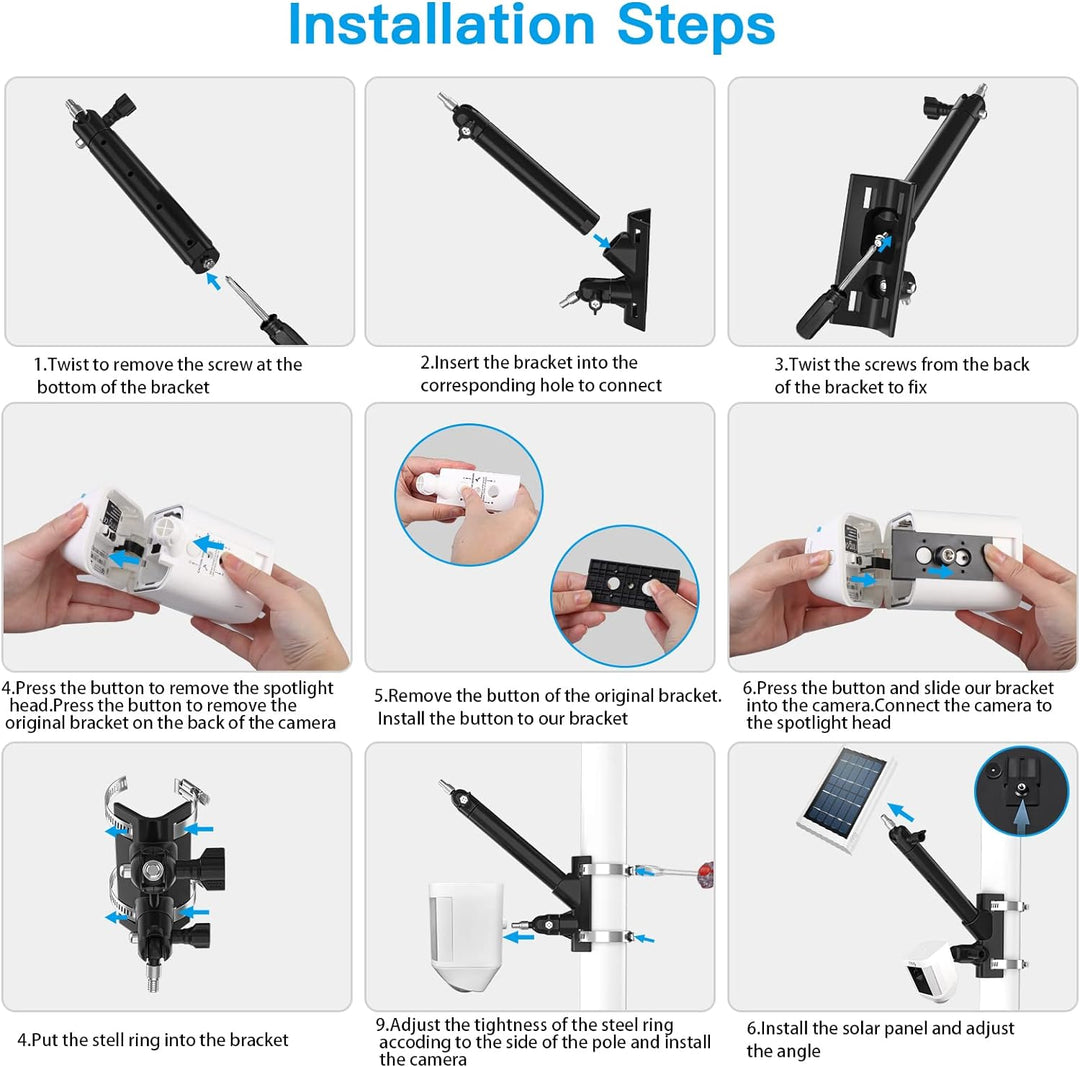 Installation Steps

1.Twist to remove the screw at the bottom of the bracket

2.Insert the bracket into the corresponding hole to connect

3.Twist the screws from the back of the bracket to fix

4.Press the button to remove the spotlight head.Press the button to remove the original bracket on the back of the camera

5.Remove the button of the original bracket. Install the button to our bracket

6.Press the button and slide our bracket into the camera.Connect the camera to the spotlight head

4.Put the stell ring into the bracket

9.Adjust the tightness of the steel ring accoding to the side of the pole and install the camera

6.Install the solar panel and adjust the angle