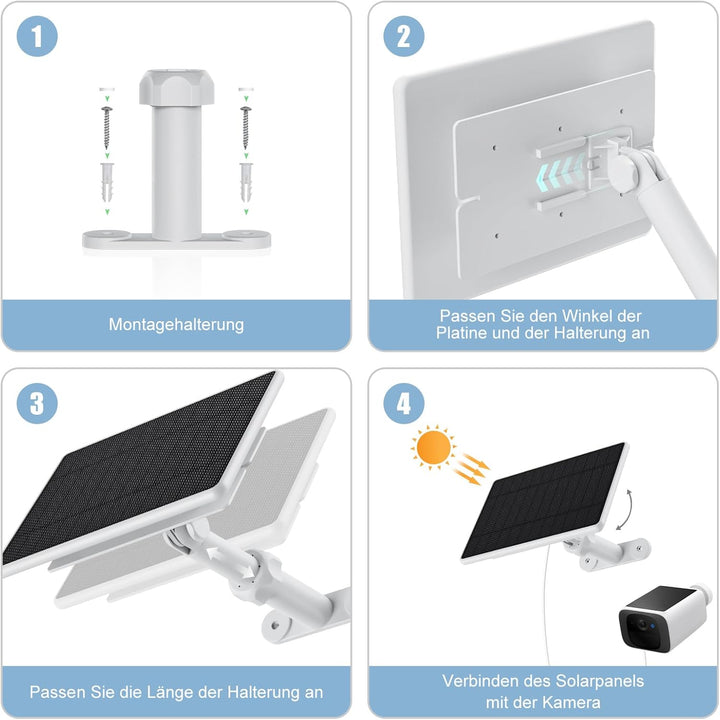 1

Montagehalterung

2

Passen Sie den Winkel der Platine und der Halterung an

3

Passen Sie die Länge der Halterung an

4

Verbinden des Solarpanels mit der Kamera