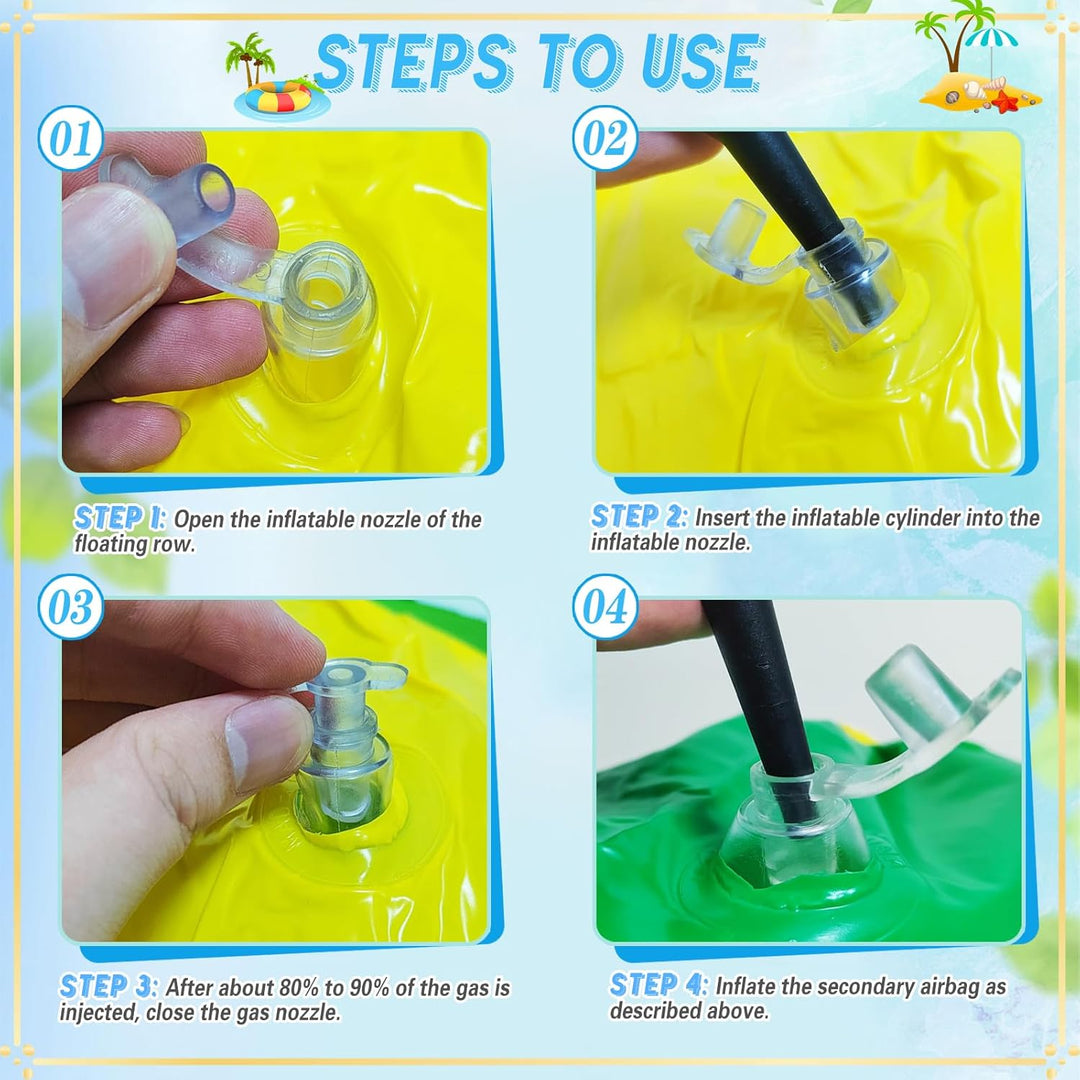 STEPS TO USE

01

STEP 1: Open the inflatable nozzle of the floating row.

02

STEP 2: Insert the inflatable cylinder into the inflatable nozzle.

03

STEP 3: After about 80% to 90% of the gas is injected, close the gas nozzle.

04

STEP 4: Inflate the secondary airbag as described above.