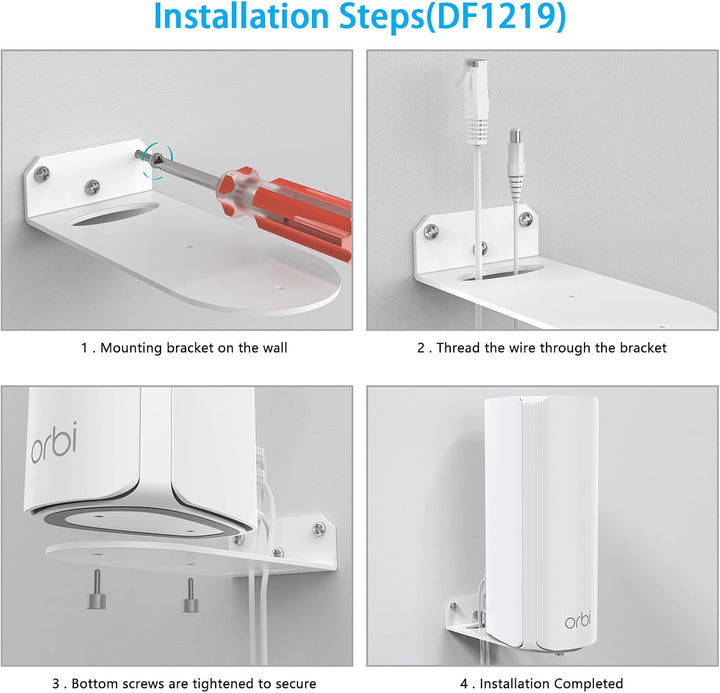 Installation Steps(DF1219)

1 . Mounting bracket on the wall

2 . Thread the wire through the bracket

orbi

3 . Bottom screws are tightened to secure

orbi

4 . Installation Completed