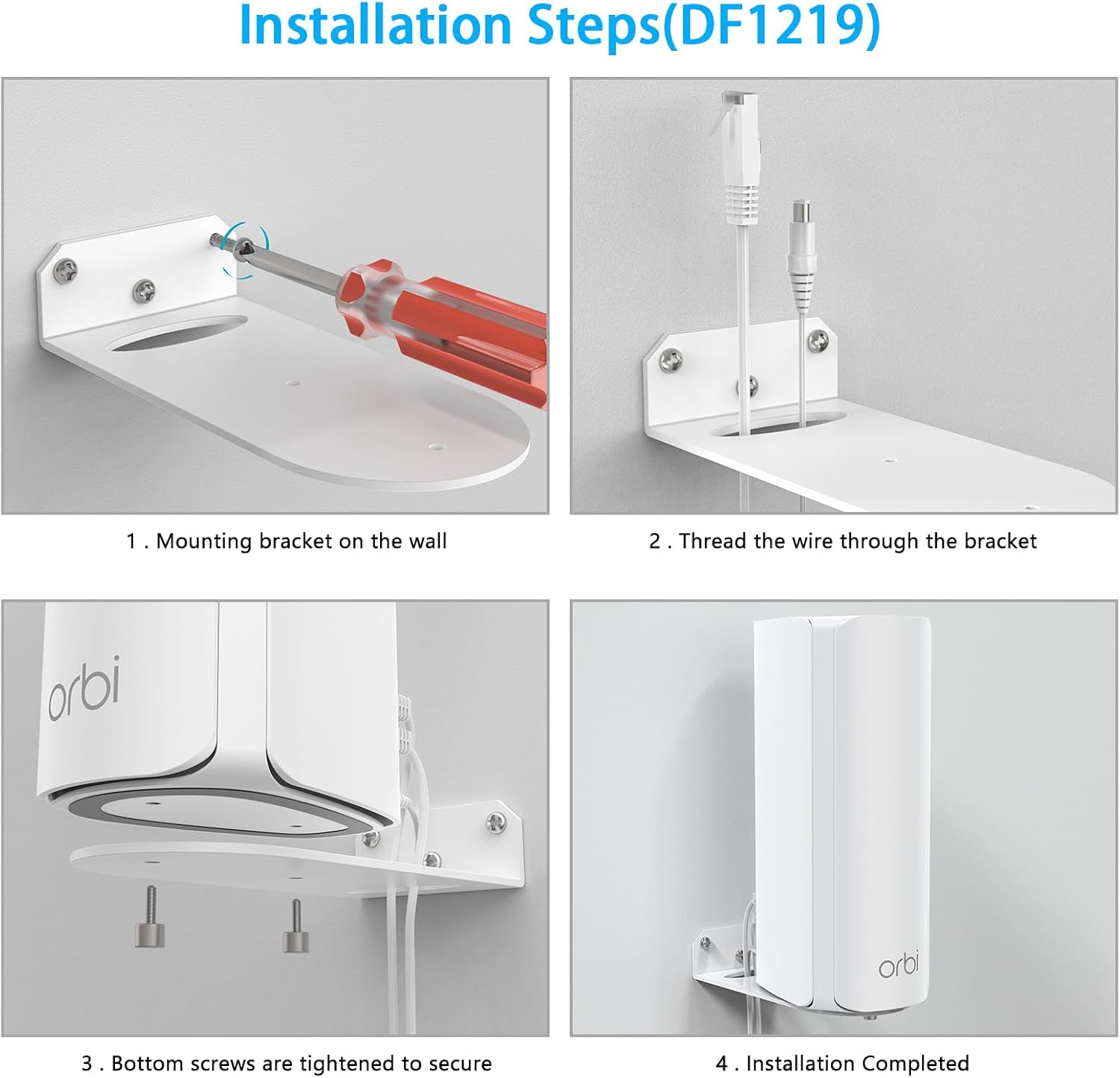 Installation Steps(DF1219)

1 . Mounting bracket on the wall

2 . Thread the wire through the bracket

orbi

3 . Bottom screws are tightened to secure

orbi

4 . Installation Completed