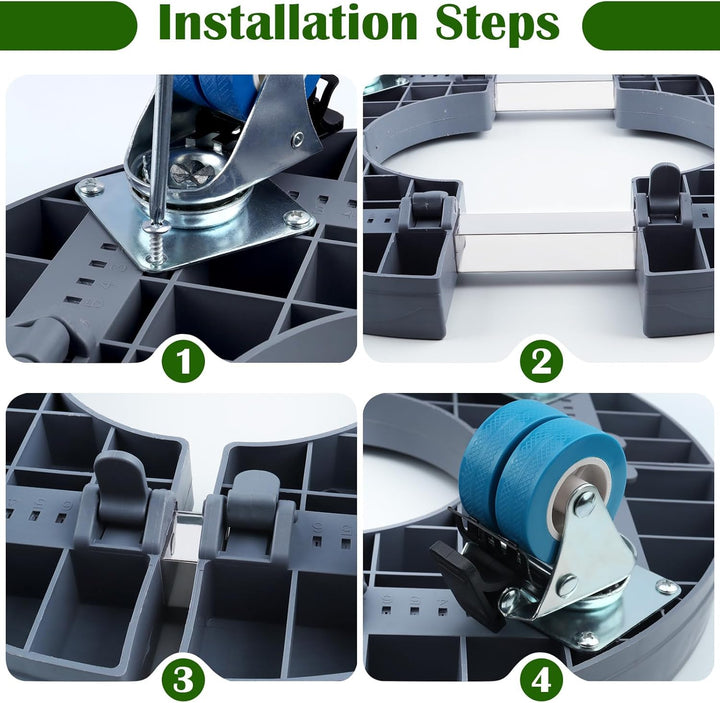 Installation Steps

1

2

3

4