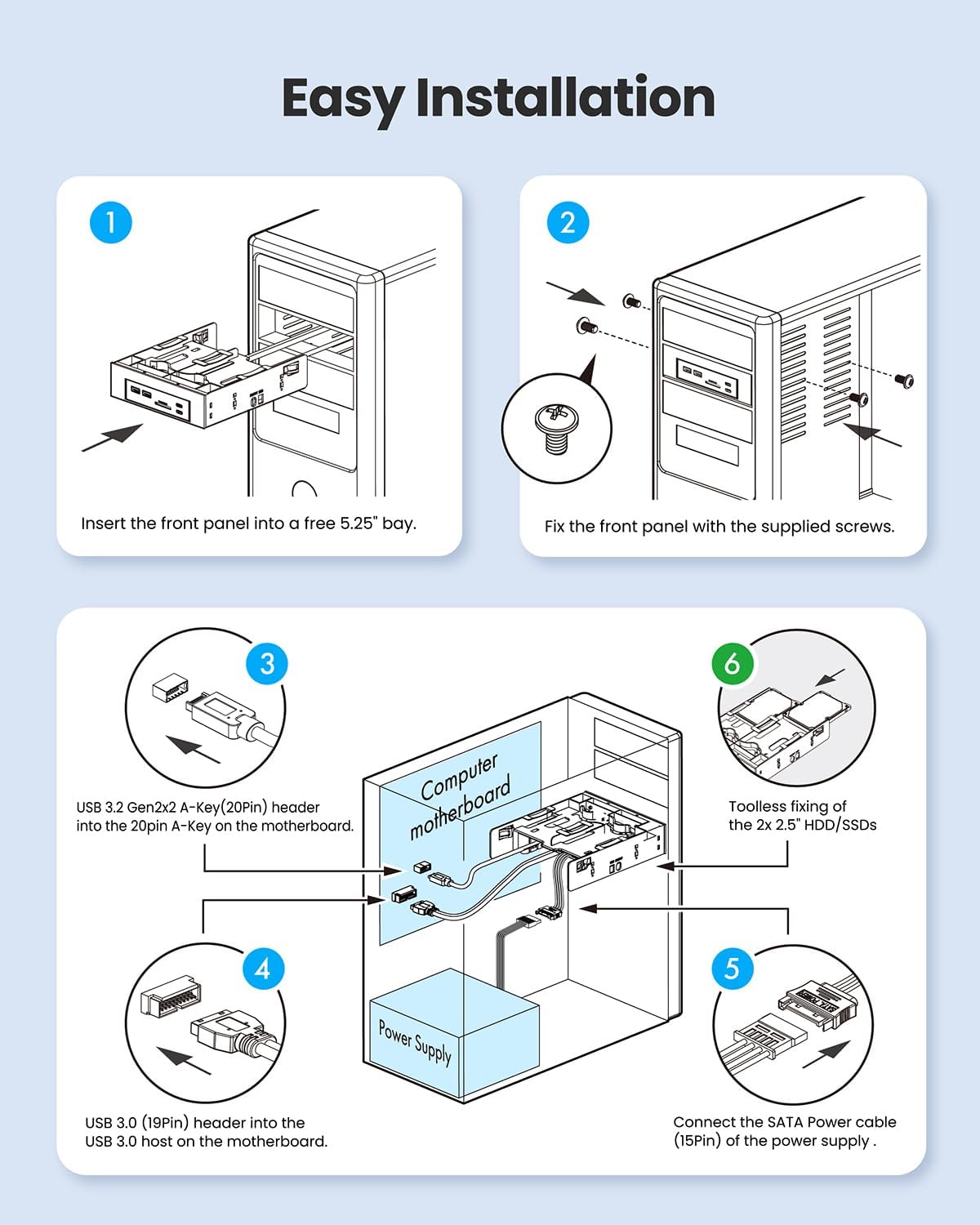 Easy Installation

1

Insert the front panel into a free 5.25" bay.

2

Fix the front panel with the supplied screws.

3

USB 3.2 Gen2x2 A-Key(20Pin) header into the 20pin A-Key on the motherboard.

Computer motherboard

Power Supply

6

Toolless fixing of the 2x 2.5" HDD/SSDs

4

USB 3.0 (19Pin) header into the USB 3.0 host on the motherboard.

5

Connect the SATA Power cable (15Pin) of the power supply .