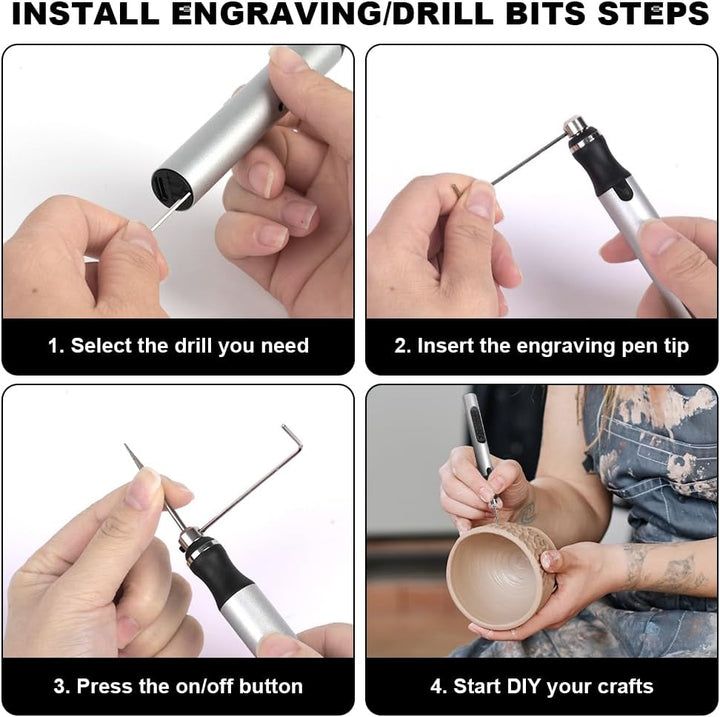 INSTALL ENGRAVING/DRILL BITS STEPS

1. Select the drill you need

2. Insert the engraving pen tip

3. Press the on/off button

4. Start DIY your crafts