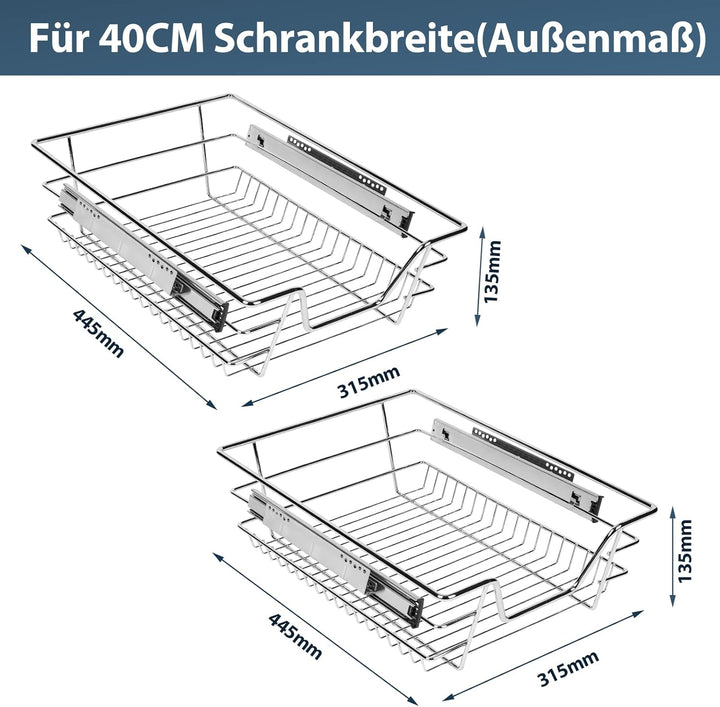 Für 40CM Schrankbreite(Außenmaß)

135mm

445mm

315mm

135mm

445mm

315mm