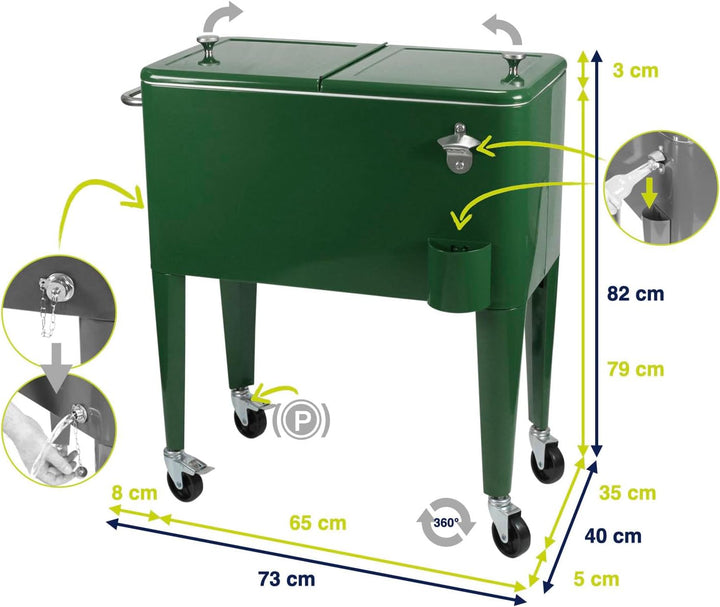 3 cm
82 cm
79 cm
P
8 cm
65 cm
360°
35 cm
40 cm
73 cm
5 cm