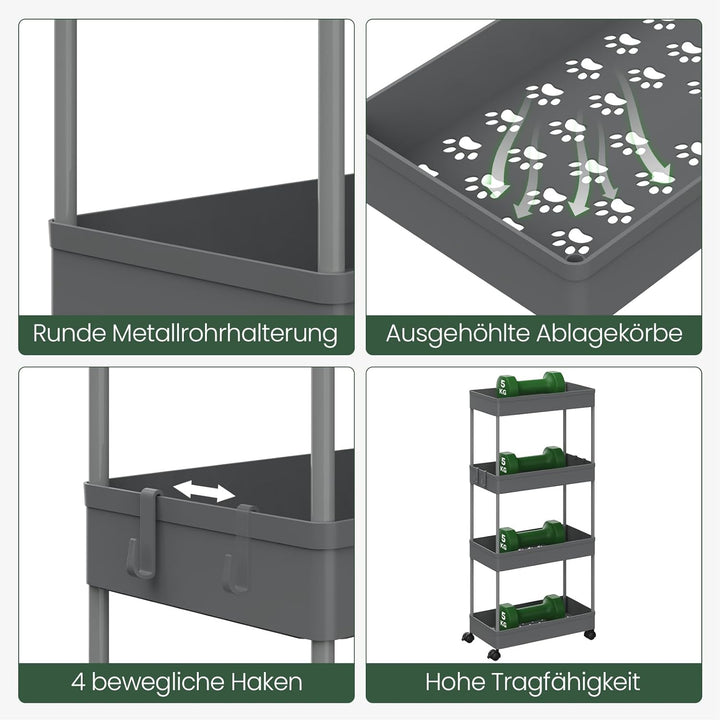 Runde Metallrohrhalterung

Ausgehöhlte Ablagekörbe

4 bewegliche Haken

5 KG

5 KG

5 KG

5 KG

Hohe Tragfähigkeit