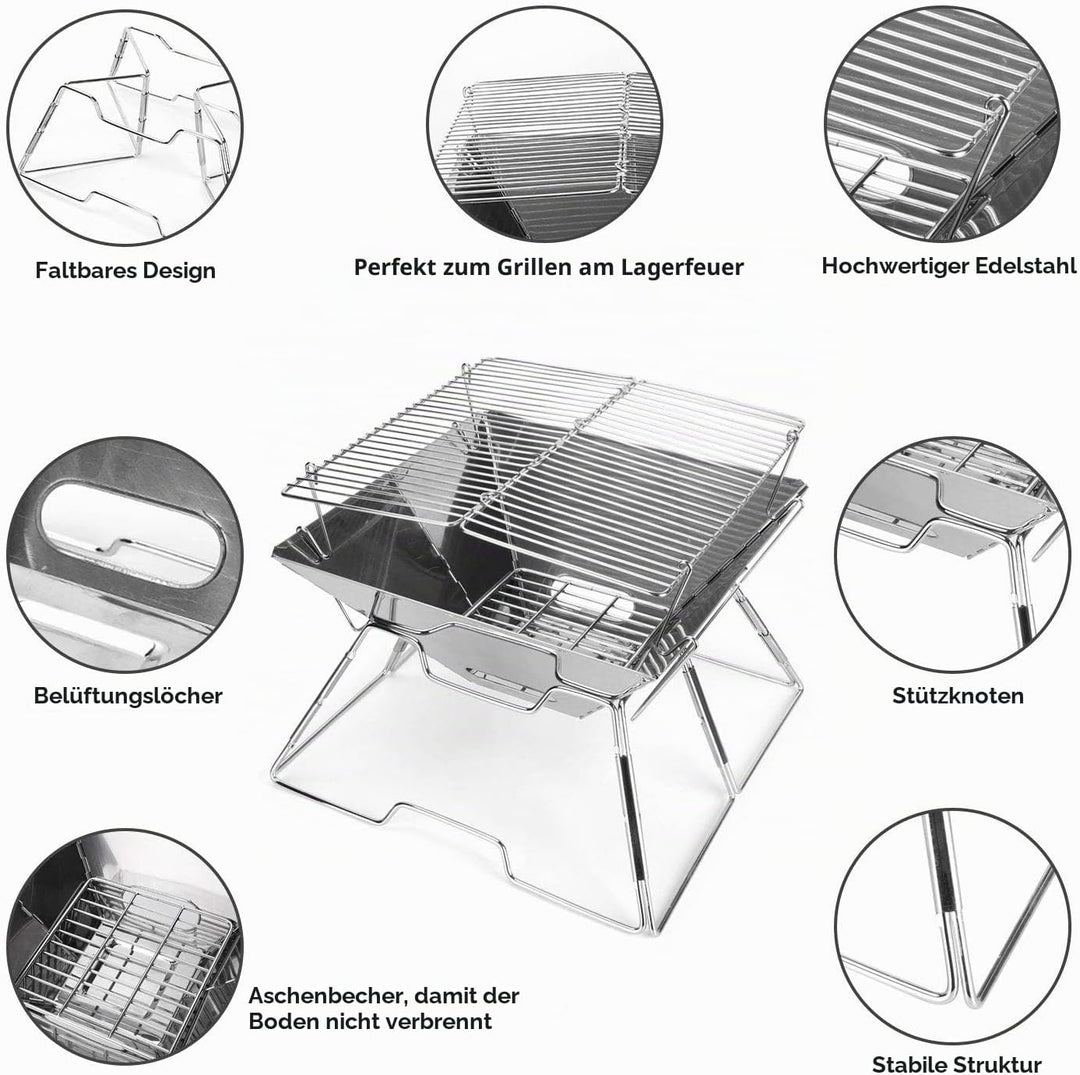 Faltbares Design

Perfekt zum Grillen am Lagerfeuer

Hochwertiger Edelstahl

Belüftungslöcher

Stützknoten

Aschenbecher, damit der Boden nicht verbrennt

Stabile Struktur