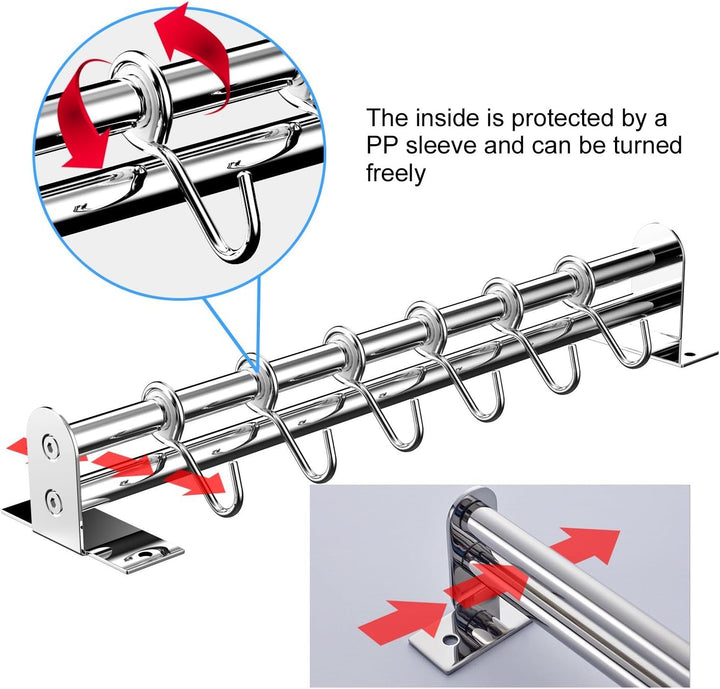 The inside is protected by a PP sleeve and can be turned freely