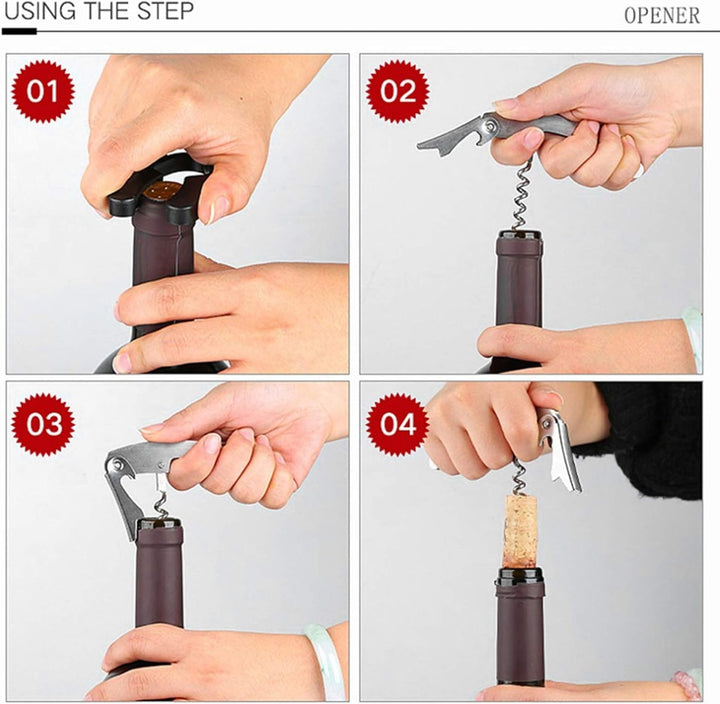 USING THE STEP

OPENER

01

02

03

04