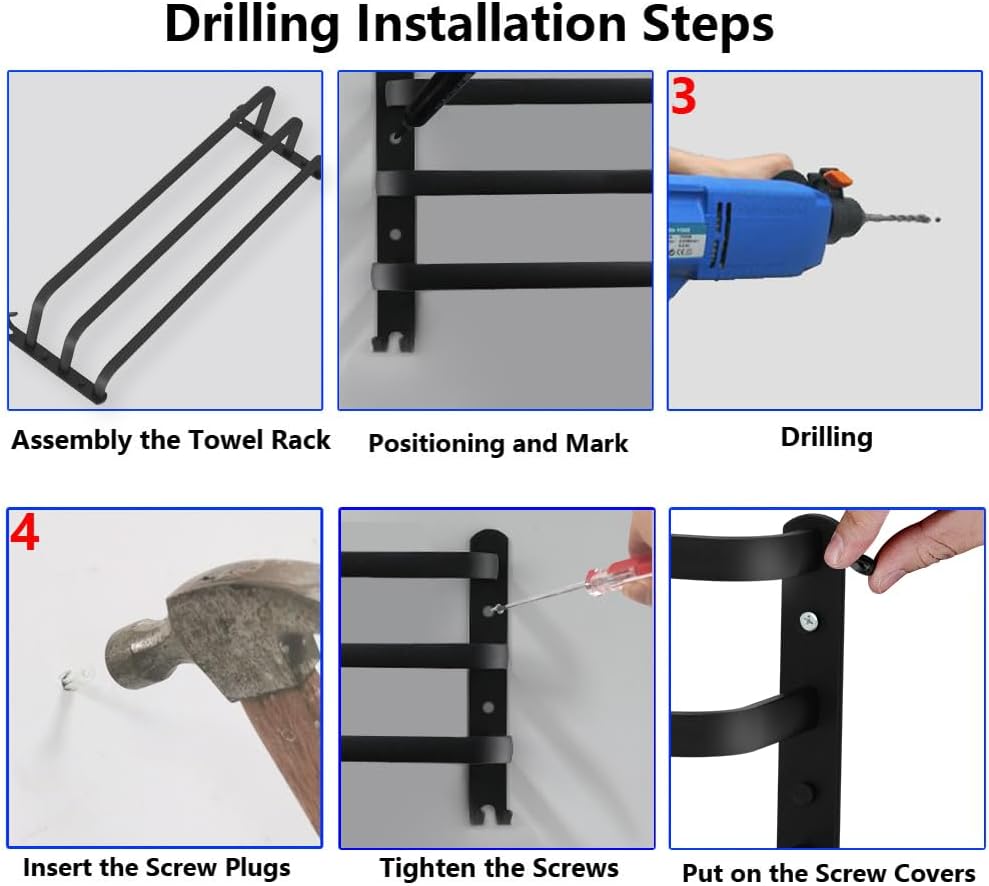 Drilling Installation Steps

Assembly the Towel Rack

Positioning and Mark

3

Drilling

4

Insert the Screw Plugs

Tighten the Screws

Put on the Screw Covers