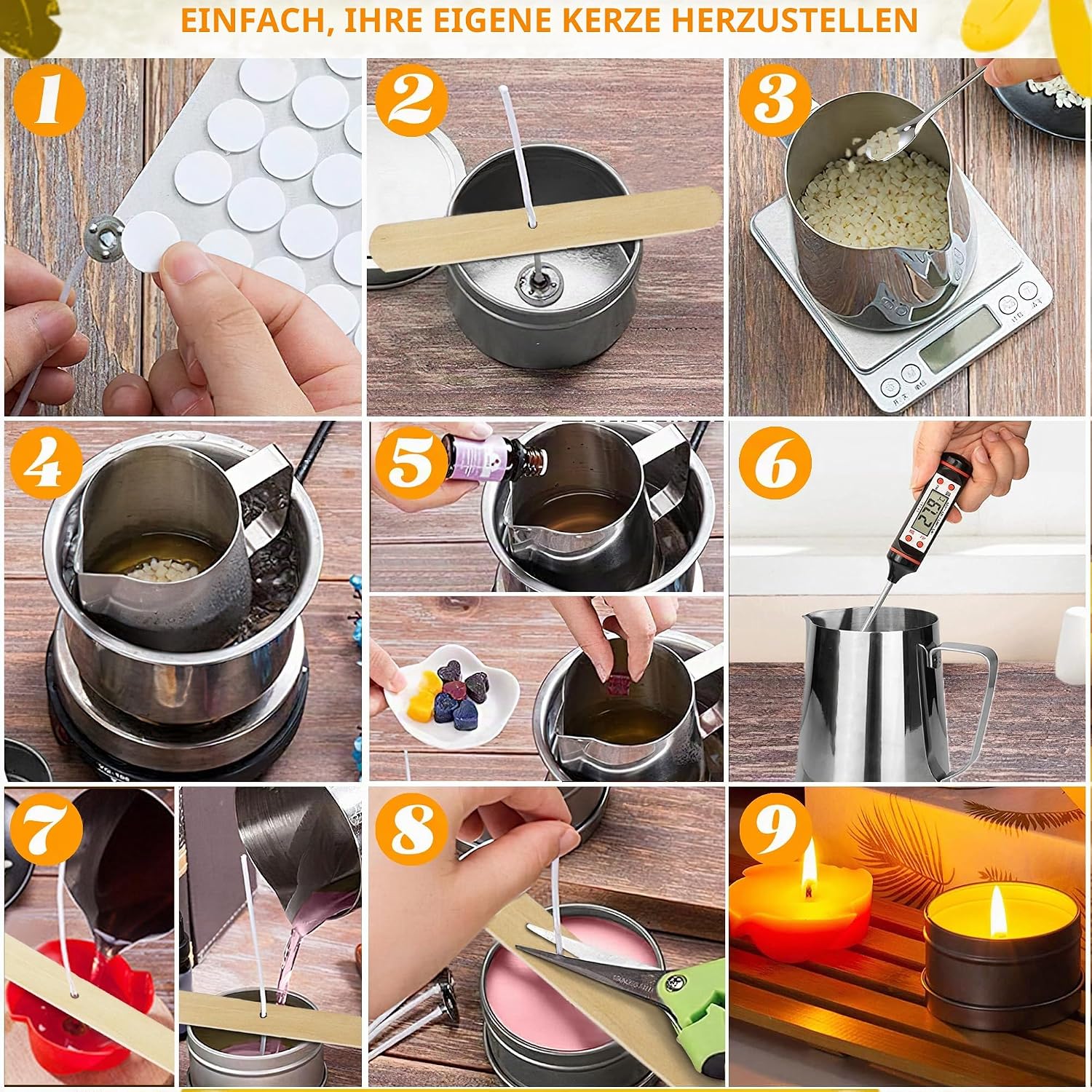 EINFACH, IHRE EIGENE KERZE HERZUSTELLEN

1

2

3

4

5

6

27.9

7

8

9