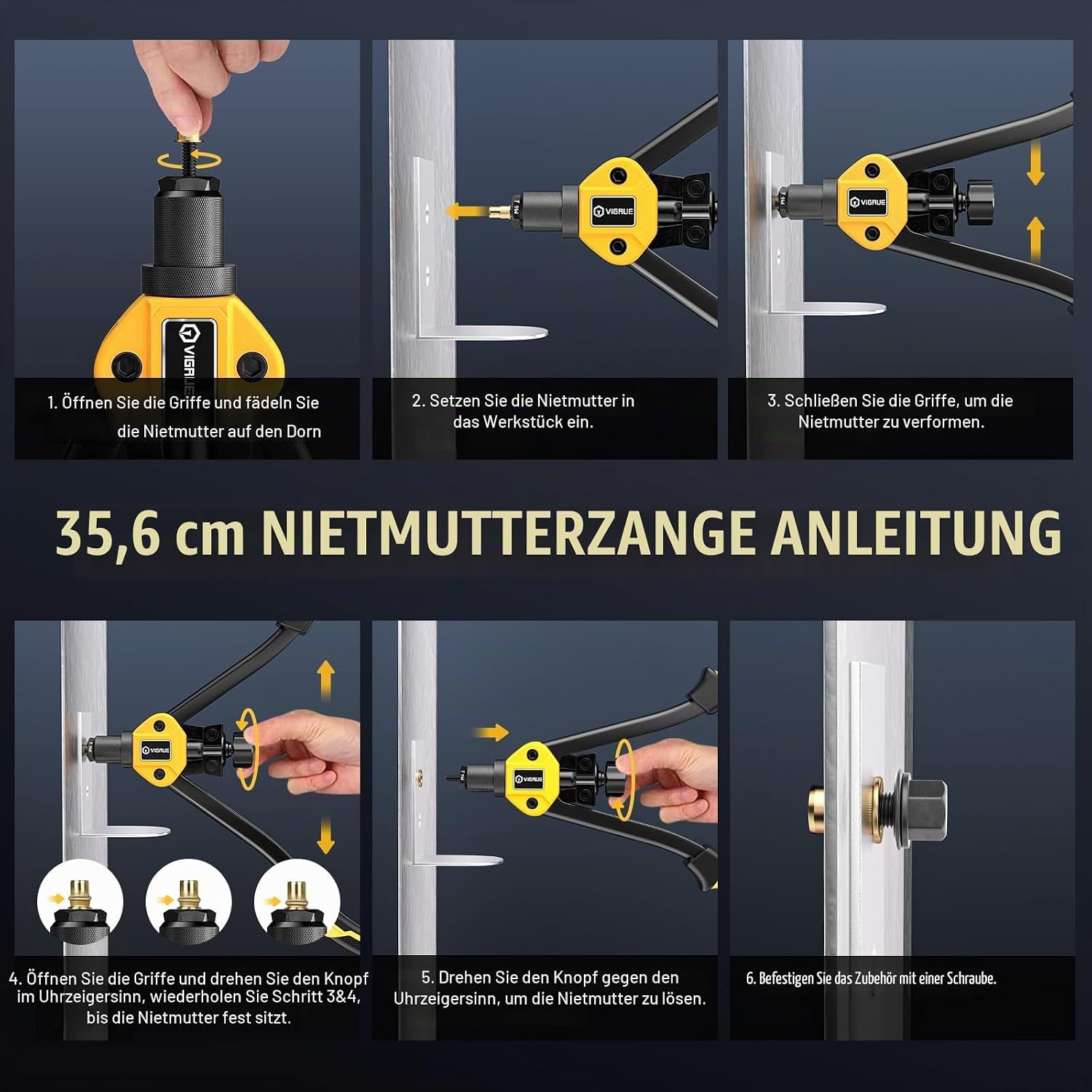 VIGRUE

1. Öffnen Sie die Griffe und fädeln Sie die Nietmutter auf den Dorn

M6

VIGRUE

2. Setzen Sie die Nietmutter in das Werkstück ein.

M6

VIGRUE

3. Schließen Sie die Griffe, um die Nietmutter zu verformen.

35,6 cm NIETMUTTERZANGE ANLEITUNG

VIGRUE

4. Öffnen Sie die Griffe und drehen Sie den Knopf im Uhrzeigersinn, wiederholen Sie Schritt 3&4, bis die Nietmutter fest sitzt.

VIGRUE

5. Drehen Sie den Knopf gegen den Uhrzeigersinn, um die Nietmutter zu lösen.

6. Befestigen Sie das Zubehör mit einer Schraube.