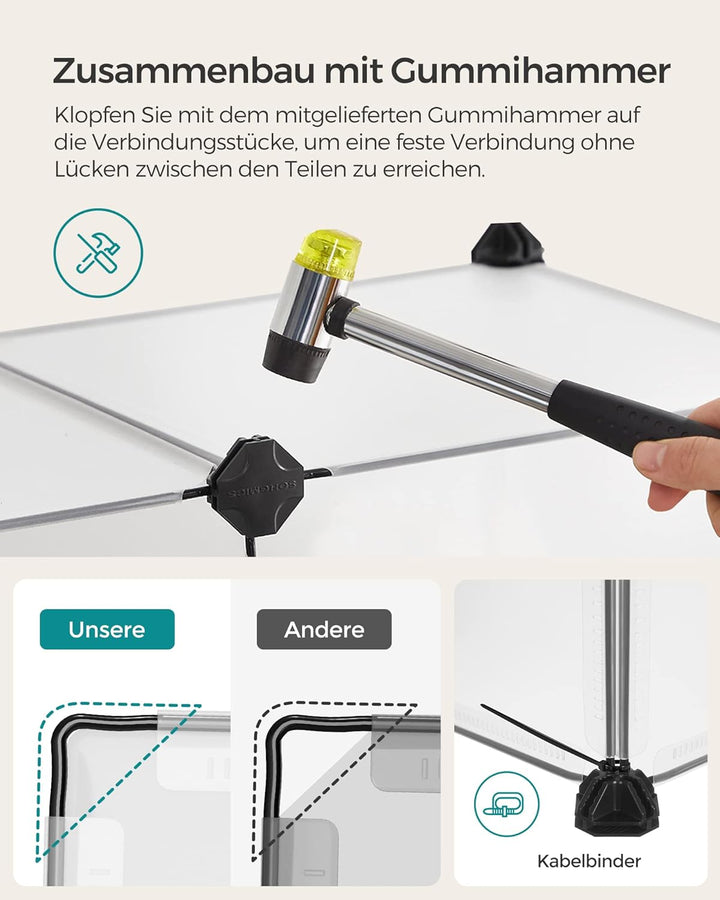 Zusammenbau mit Gummihammer

Klopfen Sie mit dem mitgelieferten Gummihammer auf die Verbindungsstücke, um eine feste Verbindung ohne Lücken zwischen den Teilen zu erreichen.

SONGMICS

Unsere

Andere

Kabelbinder