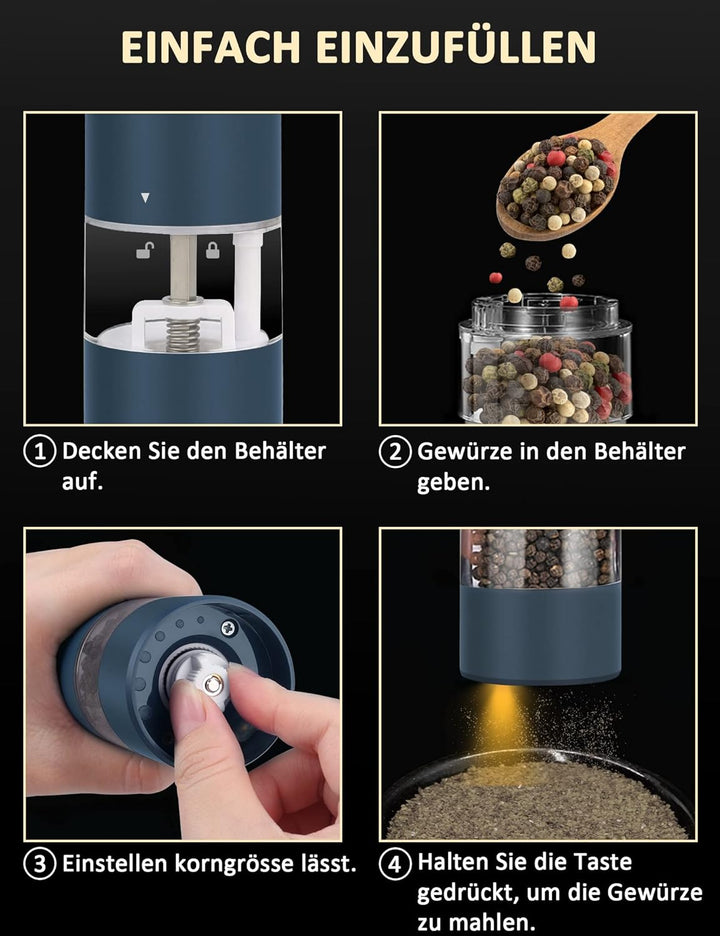 EINFACH EINZUFÜLLEN

① Decken Sie den Behälter auf.

② Gewürze in den Behälter geben.

③ Einstellen korngrösse lässt.

④ Halten Sie die Taste gedrückt, um die Gewürze zu mahlen.