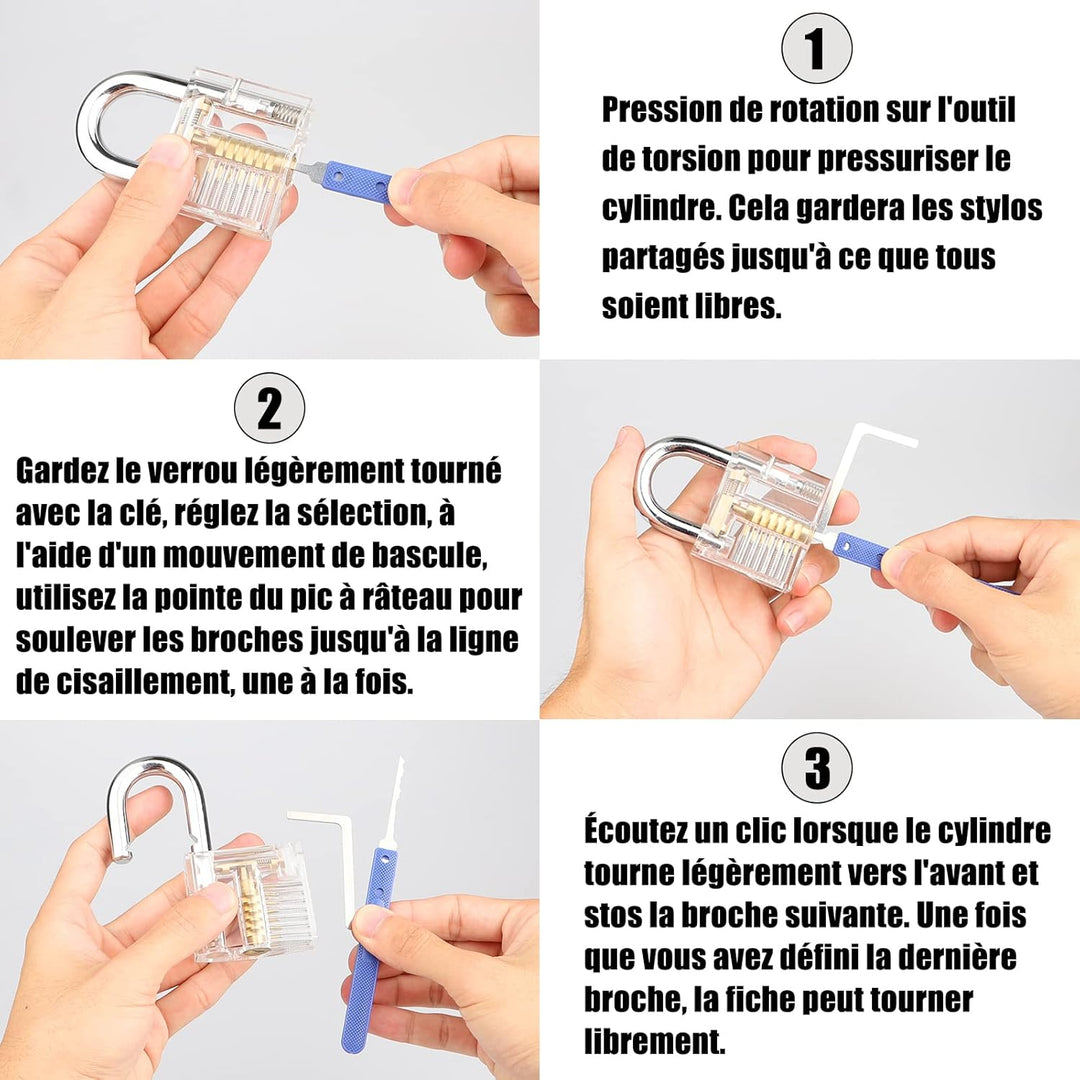 1

Pression de rotation sur l'outil de torsion pour pressuriser le cylindre. Cela gardera les stylos partagés jusqu'à ce que tous soient libres.

2

Gardez le verrou légèrement tourné avec la clé, réglez la sélection, à l'aide d'un mouvement de bascule, utilisez la pointe du pic à râteau pour soulever les broches jusqu'à la ligne de cisaillement, une à la fois.

3

Écoutez un clic lorsque le cylindre tourne légèrement vers l'avant et stos la broche suivante. Une fois que vous avez défini la dernière broche, la fiche peut tourner librement.