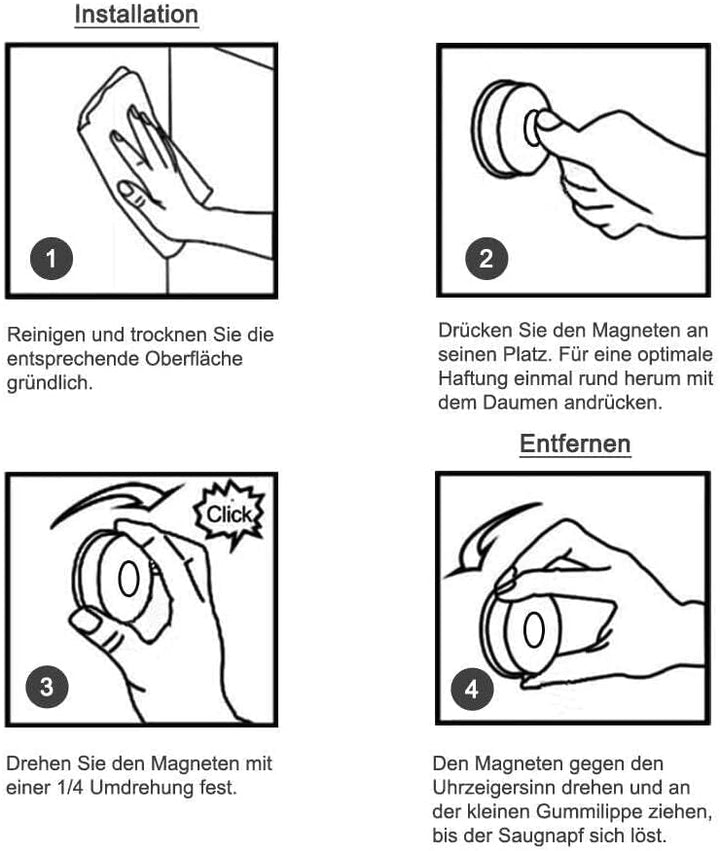 Installation

1

Reinigen und trocknen Sie die entsprechende Oberfläche gründlich.

2

Drücken Sie den Magneten an seinen Platz. Für eine optimale Haftung einmal rund herum mit dem Daumen andrücken.

Click

3

Drehen Sie den Magneten mit einer 1/4 Umdrehung fest.

Entfernen

4

Den Magneten gegen den Uhrzeigersinn drehen und an der kleinen Gummilippe ziehen, bis der Saugnapf sich löst.