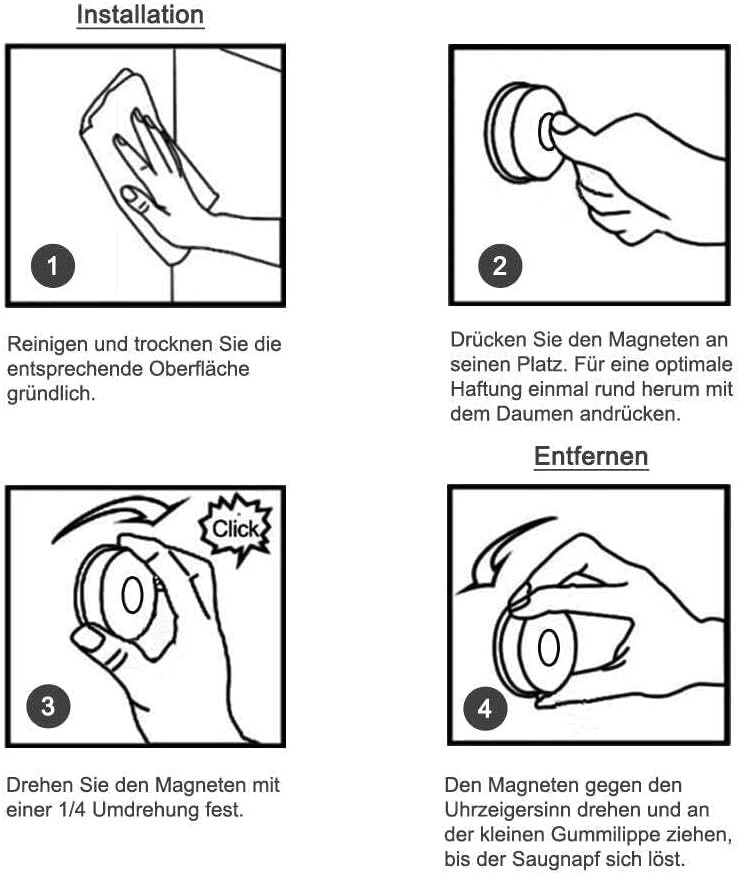 Installation

1

Reinigen und trocknen Sie die entsprechende Oberfläche gründlich.

2

Drücken Sie den Magneten an seinen Platz. Für eine optimale Haftung einmal rund herum mit dem Daumen andrücken.

Click

3

Drehen Sie den Magneten mit einer 1/4 Umdrehung fest.

Entfernen

4

Den Magneten gegen den Uhrzeigersinn drehen und an der kleinen Gummilippe ziehen, bis der Saugnapf sich löst.