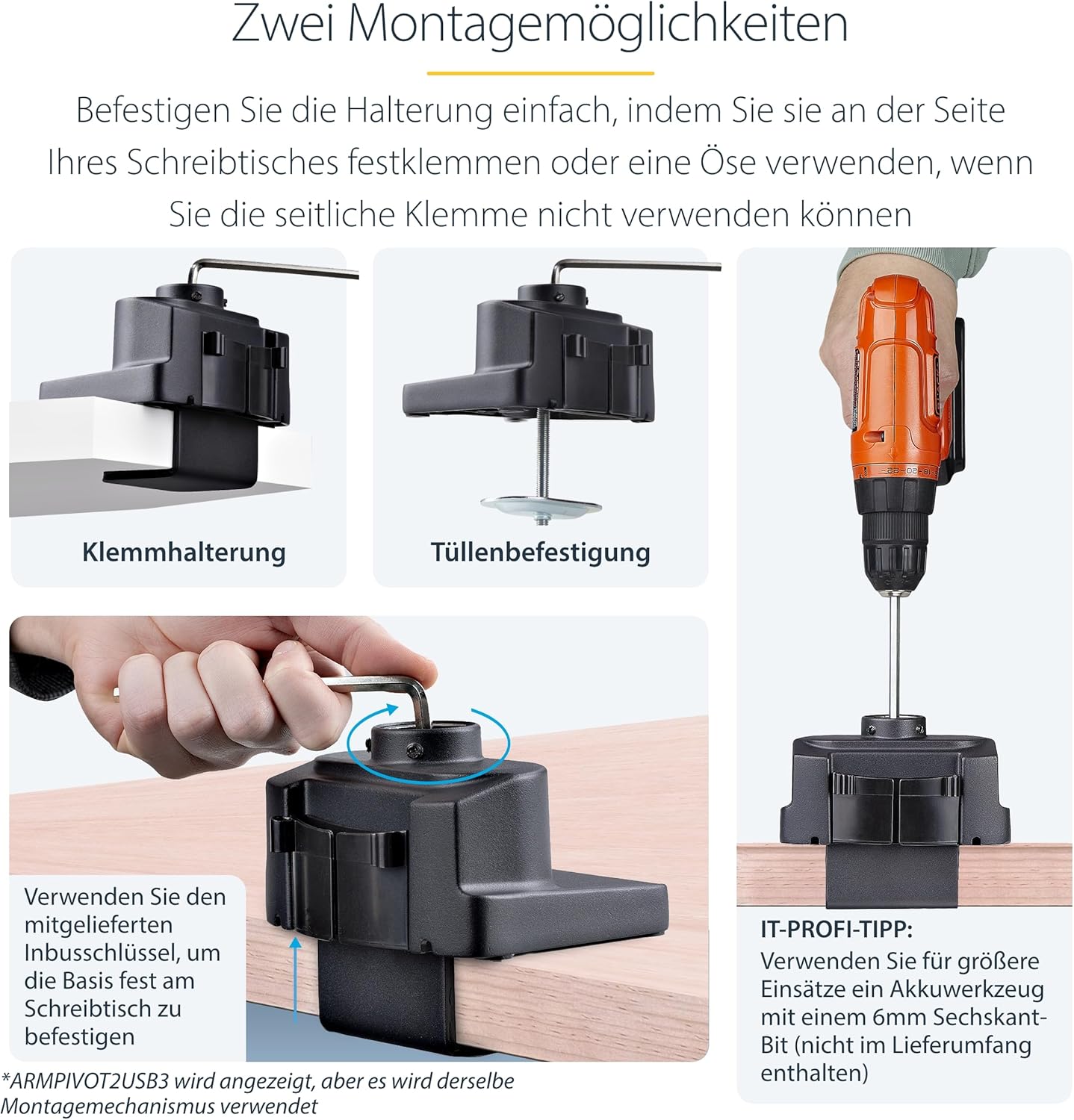 Zwei Montagemöglichkeiten

Befestigen Sie die Halterung einfach, indem Sie sie an der Seite Ihres Schreibtisches festklemmen oder eine Öse verwenden, wenn Sie die seitliche Klemme nicht verwenden können

Klemmhalterung

Tüllenbefestigung

Verwenden Sie den mitgelieferten Inbusschlüssel, um die Basis fest am Schreibtisch zu befestigen

IT-PROFI-TIPP:
Verwenden Sie für größere Einsätze ein Akkuwerkzeug mit einem 6mm Sechskant-Bit (nicht im Lieferumfang enthalten)

*ARMPIVOT2USB3 wird angezeigt, aber es wird derselbe Montagemechanismus verwendet