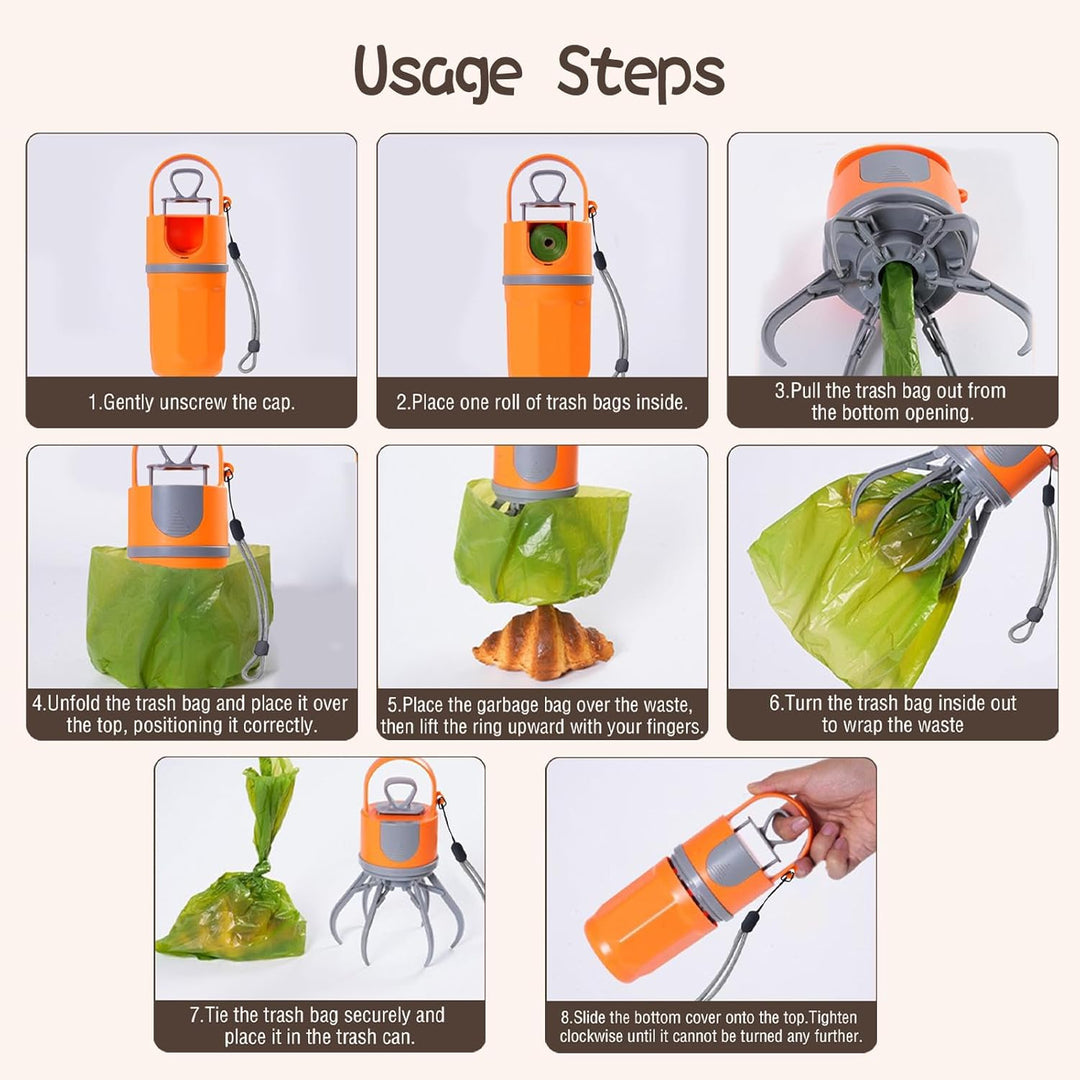 Usage Steps

1.Gently unscrew the cap.

2.Place one roll of trash bags inside.

3.Pull the trash bag out from the bottom opening.

4.Unfold the trash bag and place it over the top, positioning it correctly.

5.Place the garbage bag over the waste, then lift the ring upward with your fingers.

6.Turn the trash bag inside out to wrap the waste

7.Tie the trash bag securely and place it in the trash can.

8.Slide the bottom cover onto the top.Tighten clockwise until it cannot be turned any further.