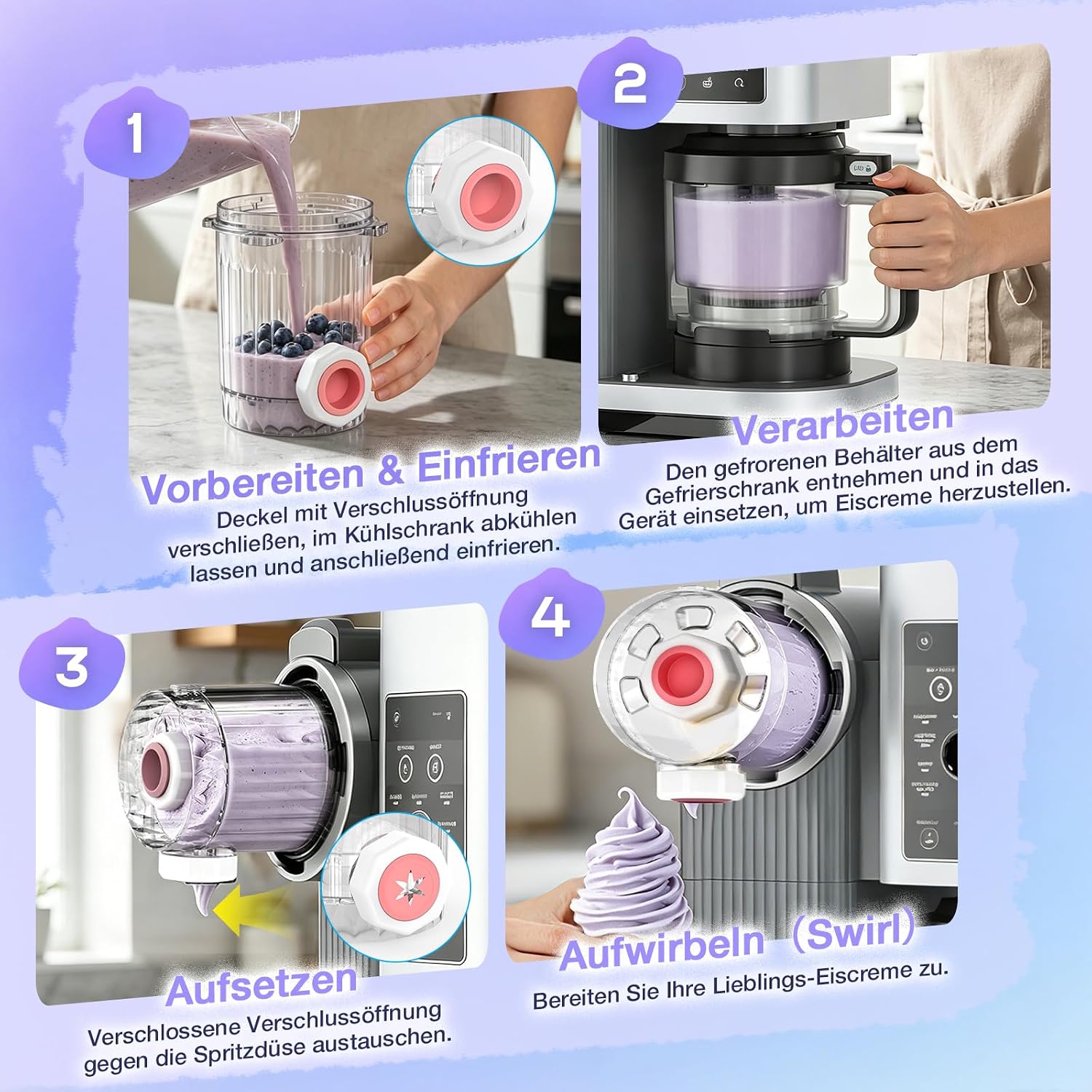 1

Vorbereiten & Einfrieren

Deckel mit Verschlussöffnung verschließen, im Kühlschrank abkühlen lassen und anschließend einfrieren.

2

Verarbeiten

Den gefrorenen Behälter aus dem Gefrierschrank entnehmen und in das Gerät einsetzen, um Eiscreme herzustellen.

3

Aufsetzen

Verschlossene Verschlussöffnung gegen die Spritzdüse austauschen.

4

Aufwirbeln (Swirl)

Bereiten Sie Ihre Lieblings-Eiscreme zu.