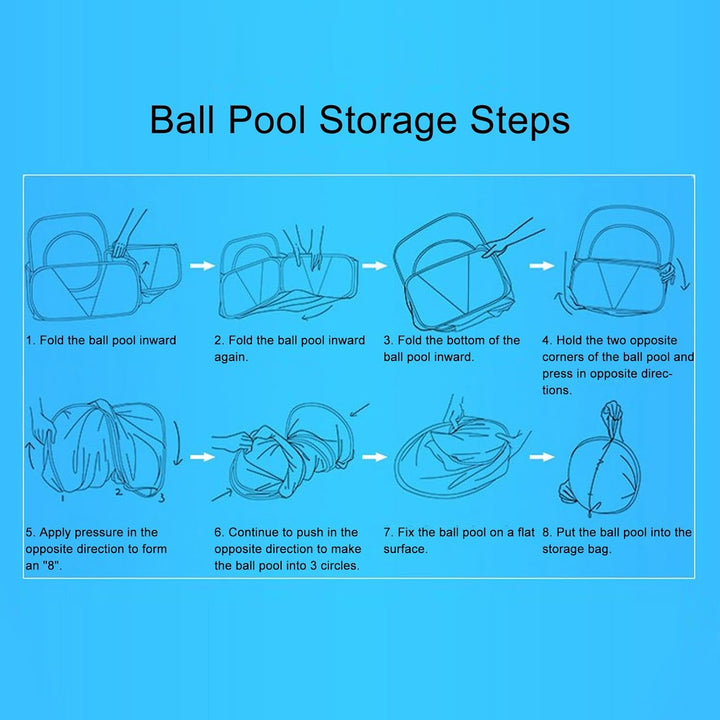 Ball Pool Storage Steps

1. Fold the ball pool inward

2. Fold the ball pool inward again.

3. Fold the bottom of the ball pool inward.

4. Hold the two opposite corners of the ball pool and press in opposite directions.

1 2 3

5. Apply pressure in the opposite direction to form an "8".

6. Continue to push in the opposite direction to make the ball pool into 3 circles.

7. Fix the ball pool on a flat surface.

8. Put the ball pool into the storage bag.