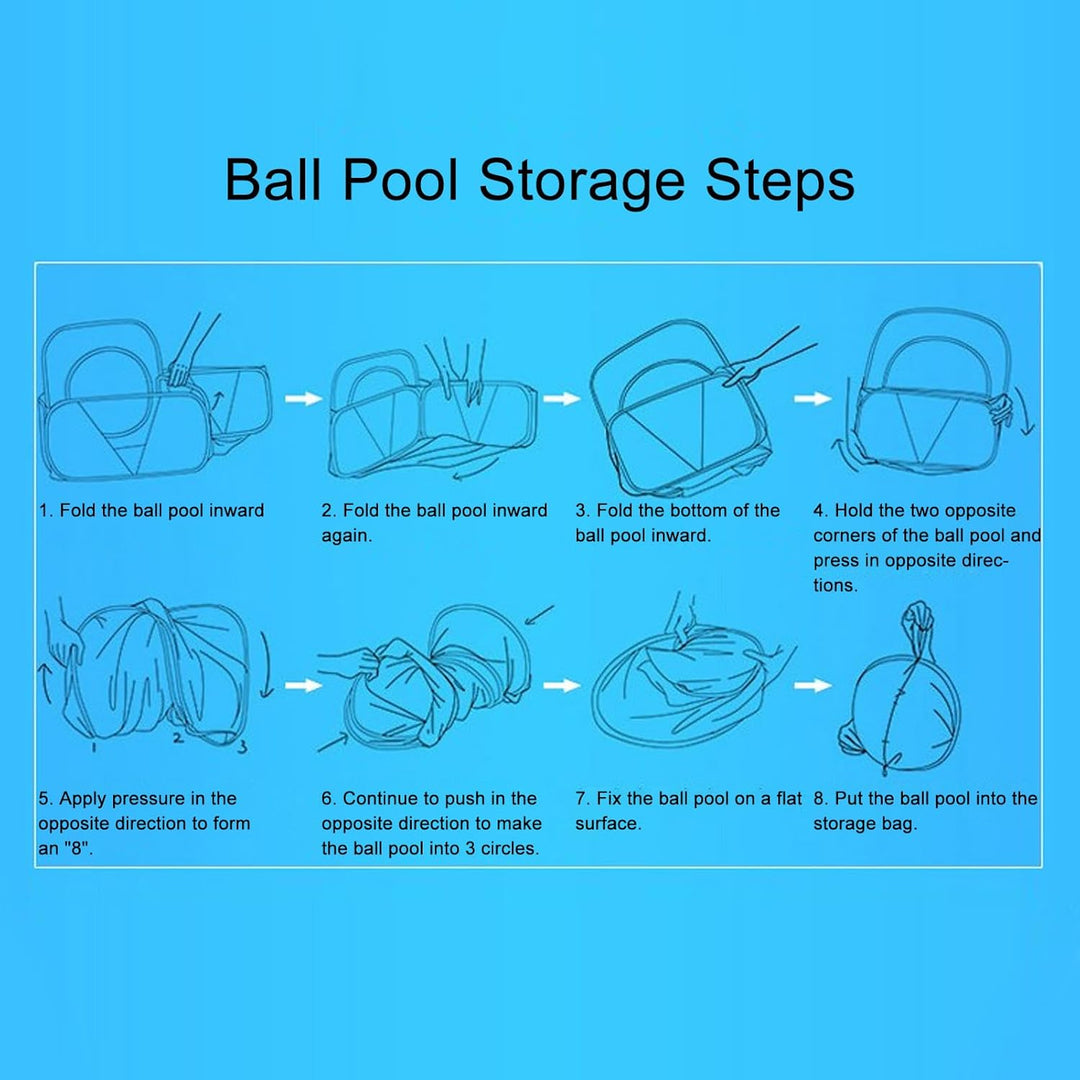 Ball Pool Storage Steps

1. Fold the ball pool inward

2. Fold the ball pool inward again.

3. Fold the bottom of the ball pool inward.

4. Hold the two opposite corners of the ball pool and press in opposite directions.

1 2 3

5. Apply pressure in the opposite direction to form an "8".

6. Continue to push in the opposite direction to make the ball pool into 3 circles.

7. Fix the ball pool on a flat surface.

8. Put the ball pool into the storage bag.