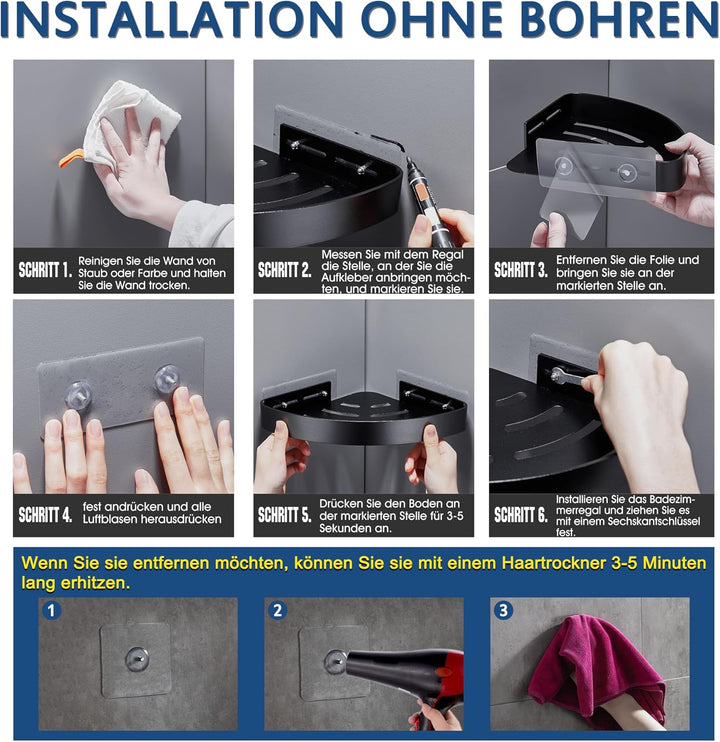 INSTALLATION OHNE BOHREN

SCHRITT 1. Reinigen Sie die Wand von Staub oder Farbe und halten Sie die Wand trocken.

SCHRITT 2. Messen Sie mit dem Regal die Stelle, an der Sie die Aufkleber anbringen möchten, und markieren Sie sie.

SCHRITT 3. Entfernen Sie die Folie und bringen Sie sie an der markierten Stelle an.

SCHRITT 4. fest andrücken und alle Luftblasen herausdrücken

SCHRITT 5. Drücken Sie den Boden an der markierten Stelle für 3-5 Sekunden an.

SCHRITT 6. Installieren Sie das Badezimmerregal und ziehen Sie es mit einem Sechskantschlüssel fest.

Wenn Sie sie entfernen möchten, können Sie sie mit einem Haartrockner 3-5 Minuten lang erhitzen.

1

2

3