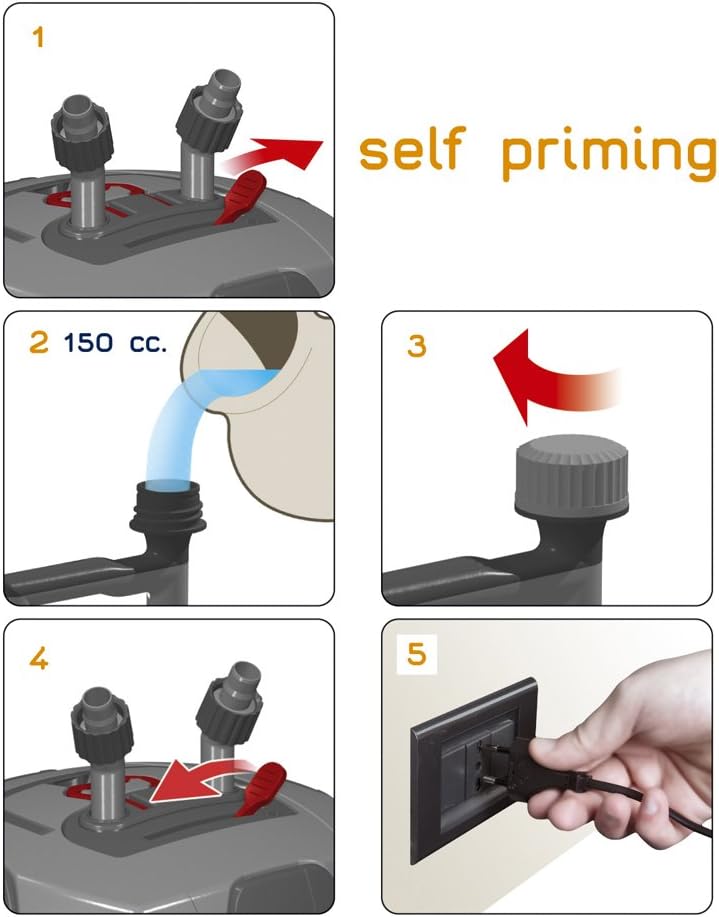 1

self priming

2 150 cc.

3

4

5