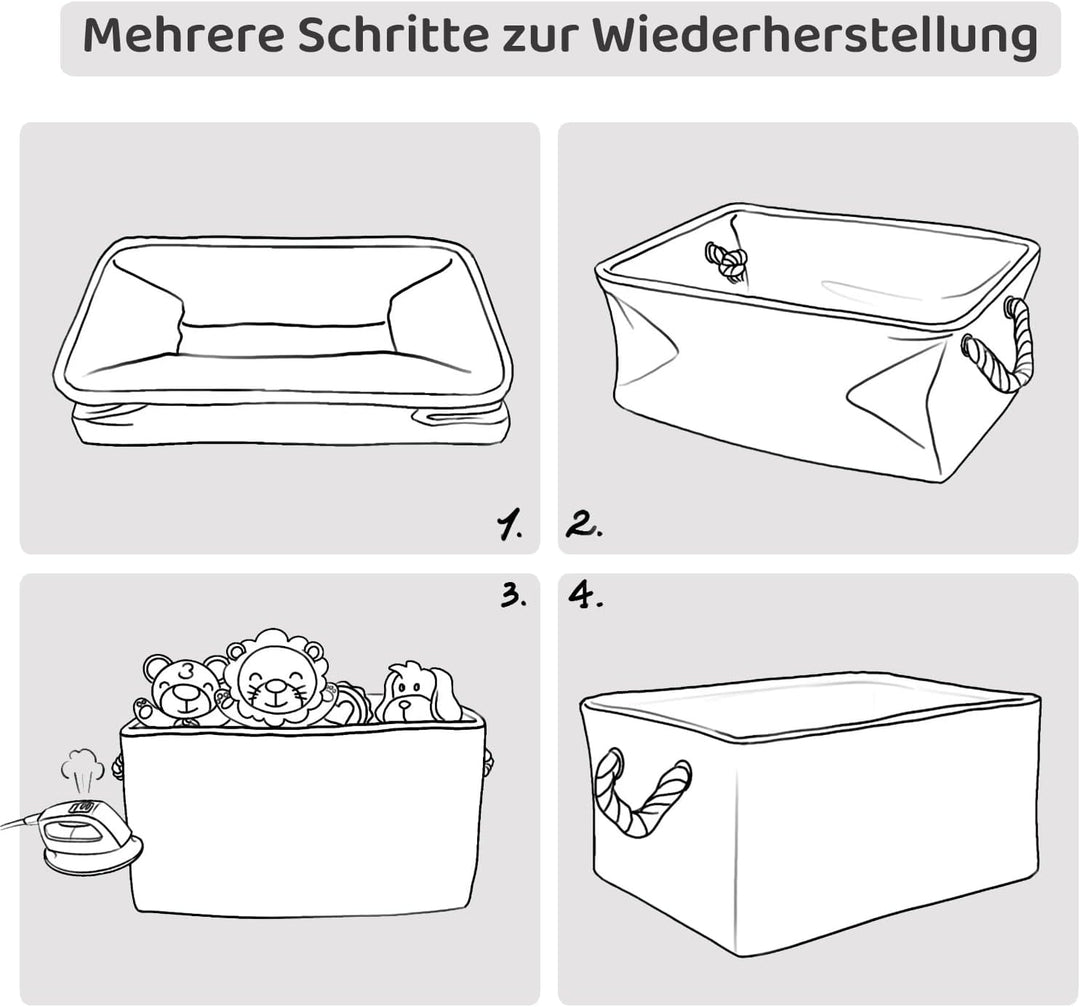 Mehrere Schritte zur Wiederherstellung

1.

2.

3.

4.