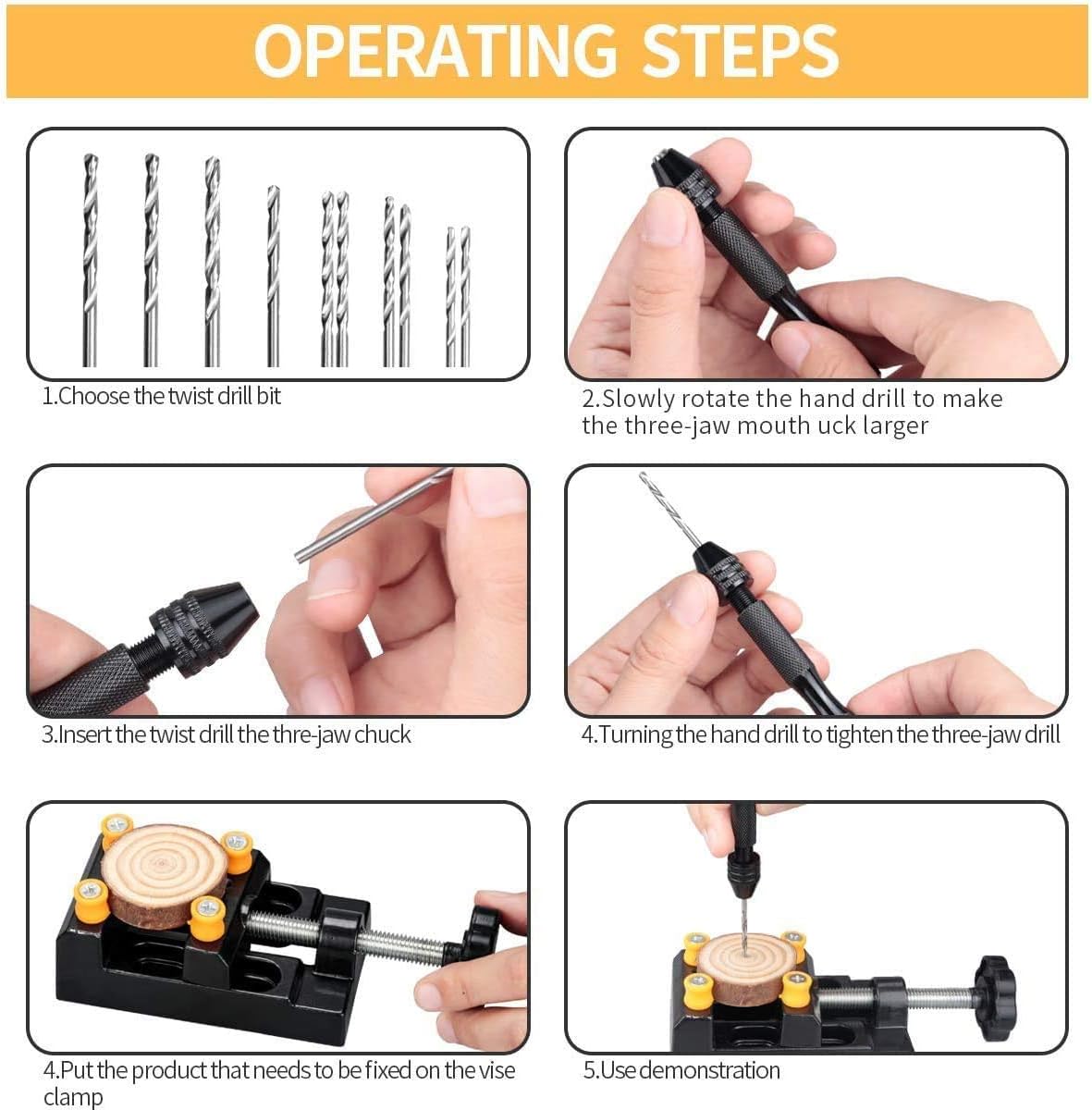 OPERATING STEPS

1.Choose the twist drill bit

2.Slowly rotate the hand drill to make the three-jaw mouth uck larger

3.Insert the twist drill the thre-jaw chuck

4.Turning the hand drill to tighten the three-jaw drill

4.Put the product that needs to be fixed on the vise clamp

5.Use demonstration