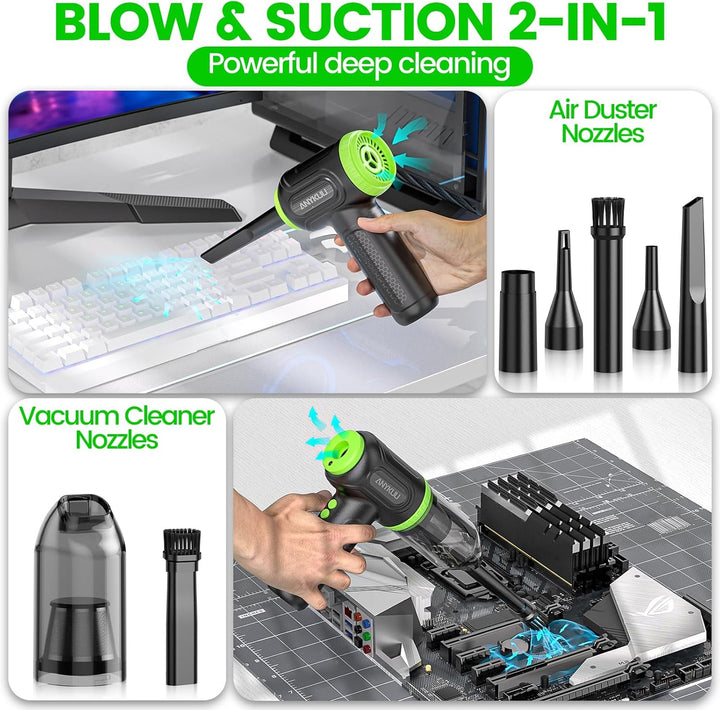 BLOW & SUCTION 2-IN-1

Powerful deep cleaning

ANYKUU

Air Duster Nozzles

Vacuum Cleaner Nozzles

ANYKUU