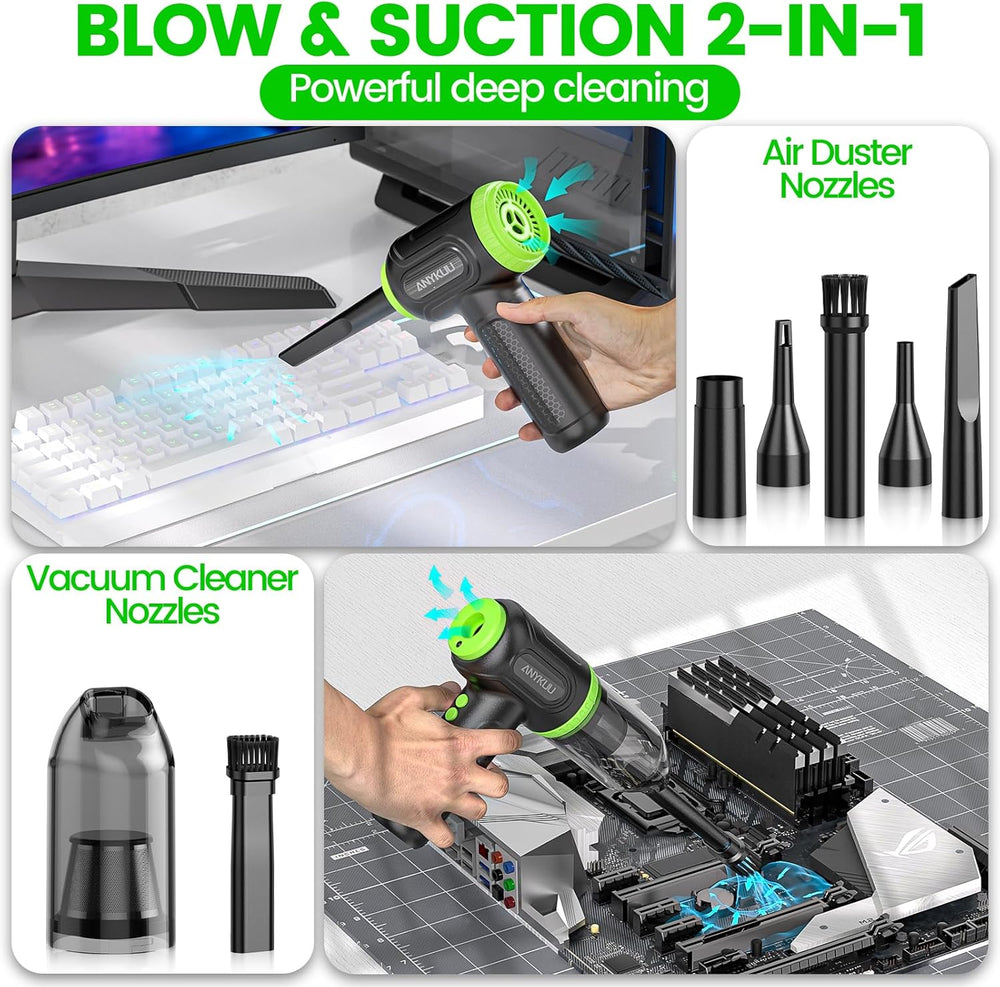 BLOW & SUCTION 2-IN-1

Powerful deep cleaning

ANYKUU

Air Duster Nozzles

Vacuum Cleaner Nozzles

ANYKUU