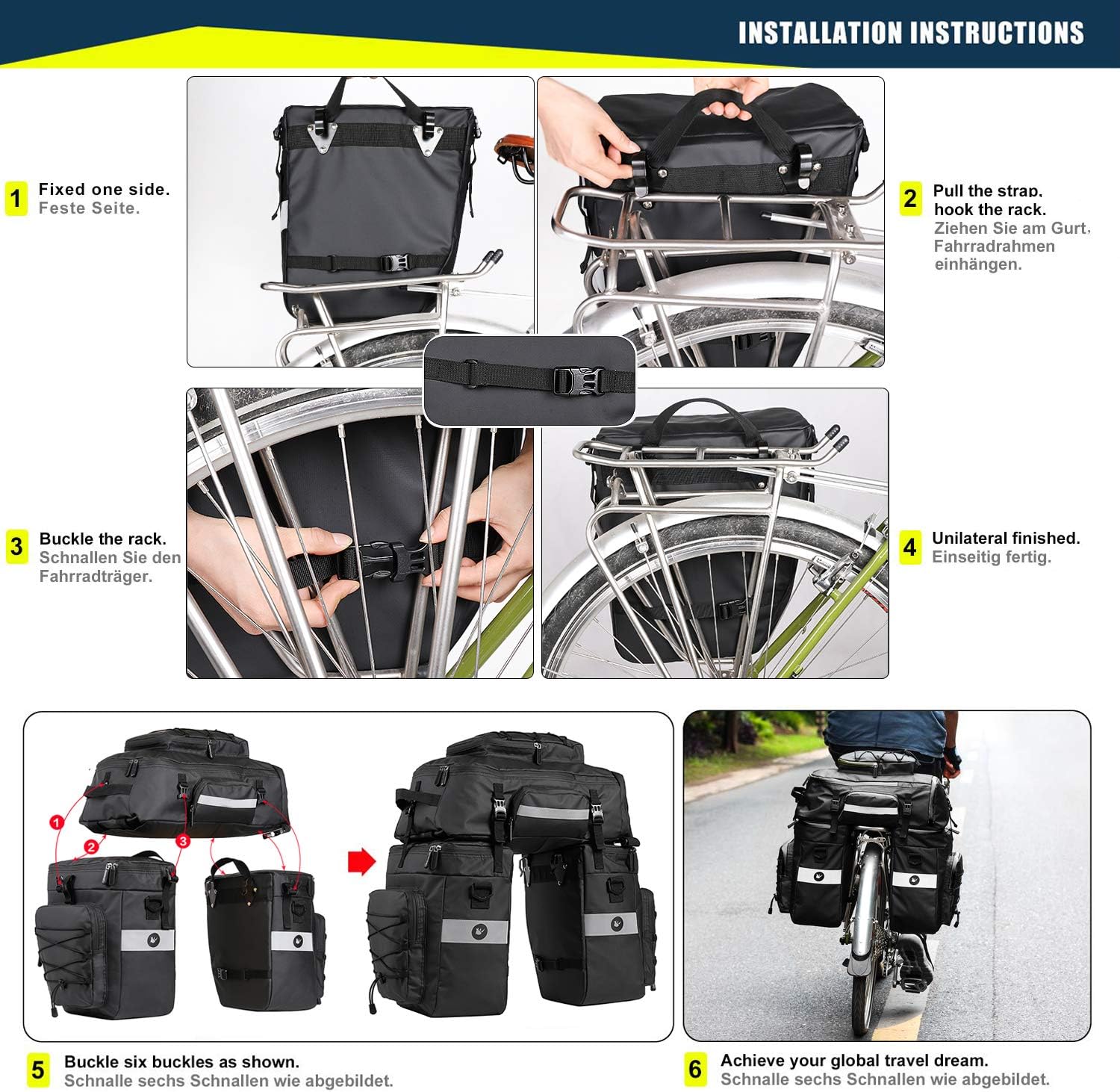 INSTALLATION INSTRUCTIONS

1 Fixed one side.
Feste Seite.

2 Pull the strap, hook the rack.
Ziehen Sie am Gurt, Fahrradrahmen einhängen.

3 Buckle the rack.
Schnallen Sie den Fahrradträger.

4 Unilateral finished.
Einseitig fertig.

1
2
3

5 Buckle six buckles as shown.
Schnalle sechs Schnallen wie abgebildet.

6 Achieve your global travel dream.
Schnalle sechs Schnallen wie abgebildet.