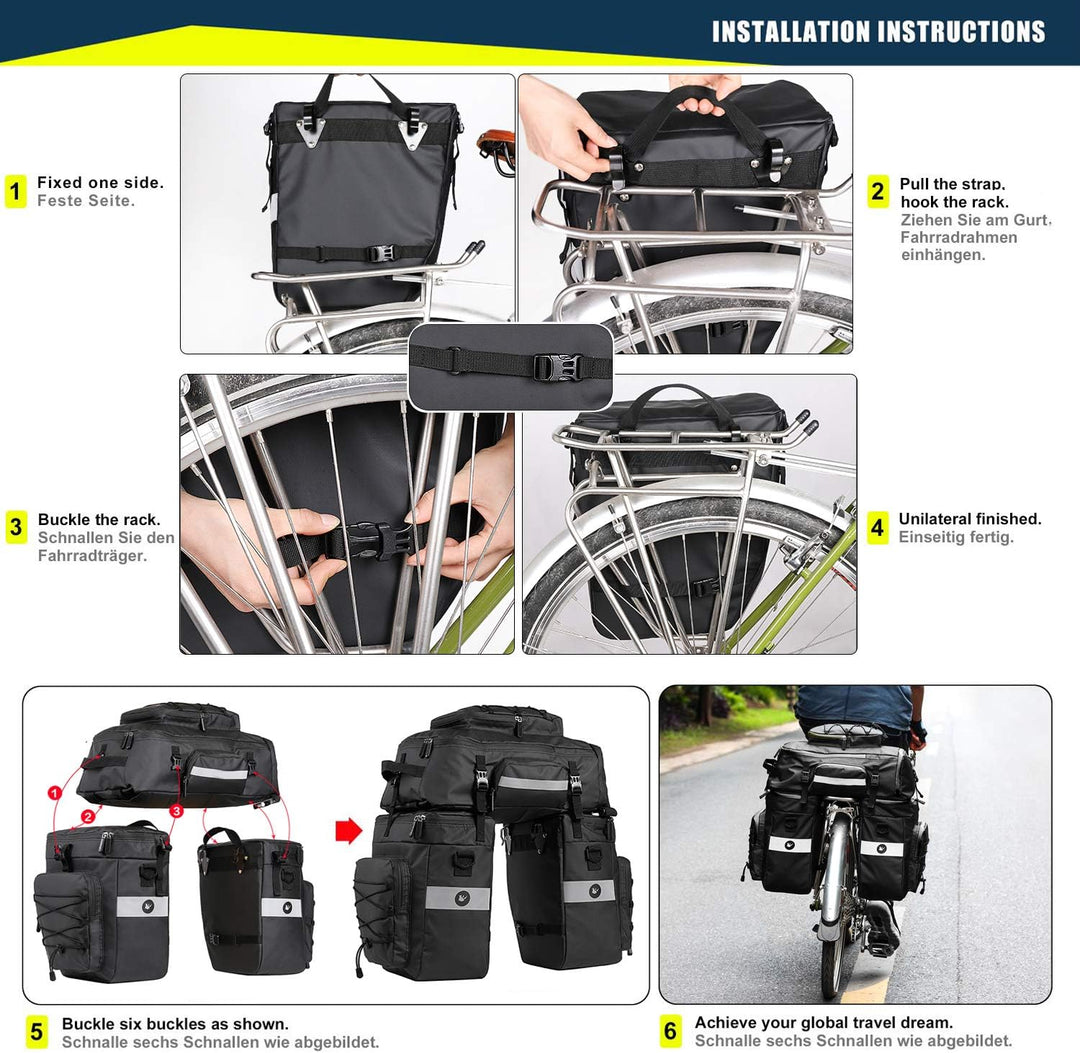 INSTALLATION INSTRUCTIONS

1 Fixed one side.
Feste Seite.

2 Pull the strap, hook the rack.
Ziehen Sie am Gurt, Fahrradrahmen einhängen.

3 Buckle the rack.
Schnallen Sie den Fahrradträger.

4 Unilateral finished.
Einseitig fertig.

1 2 3

5 Buckle six buckles as shown.
Schnalle sechs Schnallen wie abgebildet.

6 Achieve your global travel dream.
Schnalle sechs Schnallen wie abgebildet.