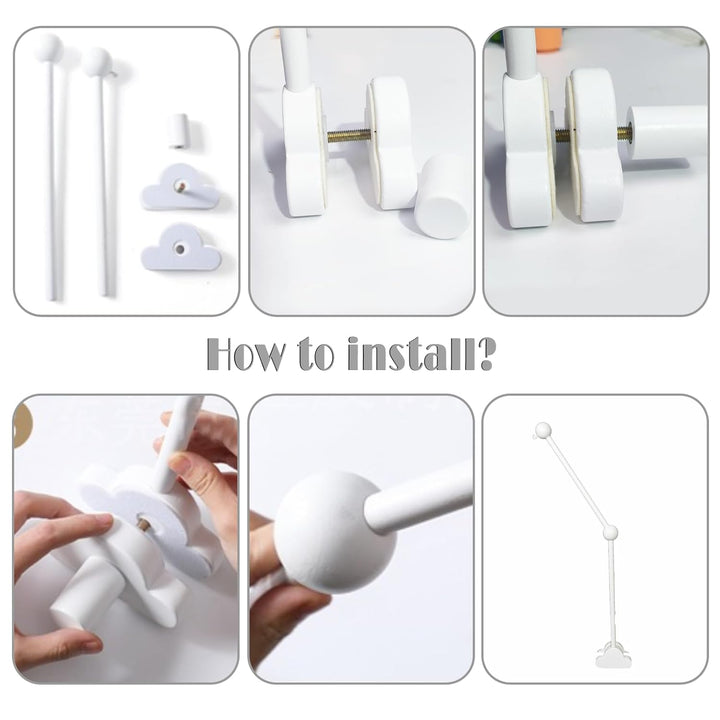 How to install?