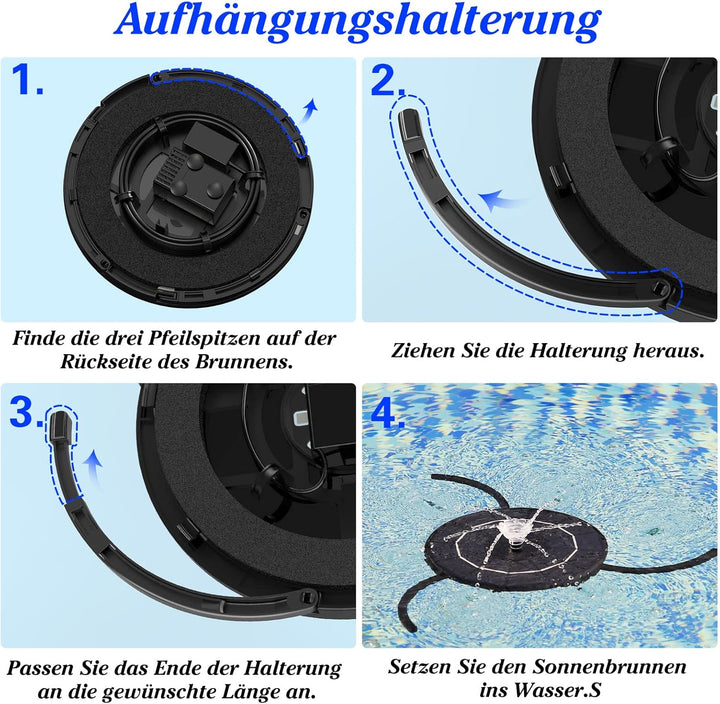 Aufhängungshalterung

1.

Finde die drei Pfeilspitzen auf der Rückseite des Brunnens.

2.

Ziehen Sie die Halterung heraus.

3.

Passen Sie das Ende der Halterung an die gewünschte Länge an.

4.

Setzen Sie den Sonnenbrunnen ins Wasser.S