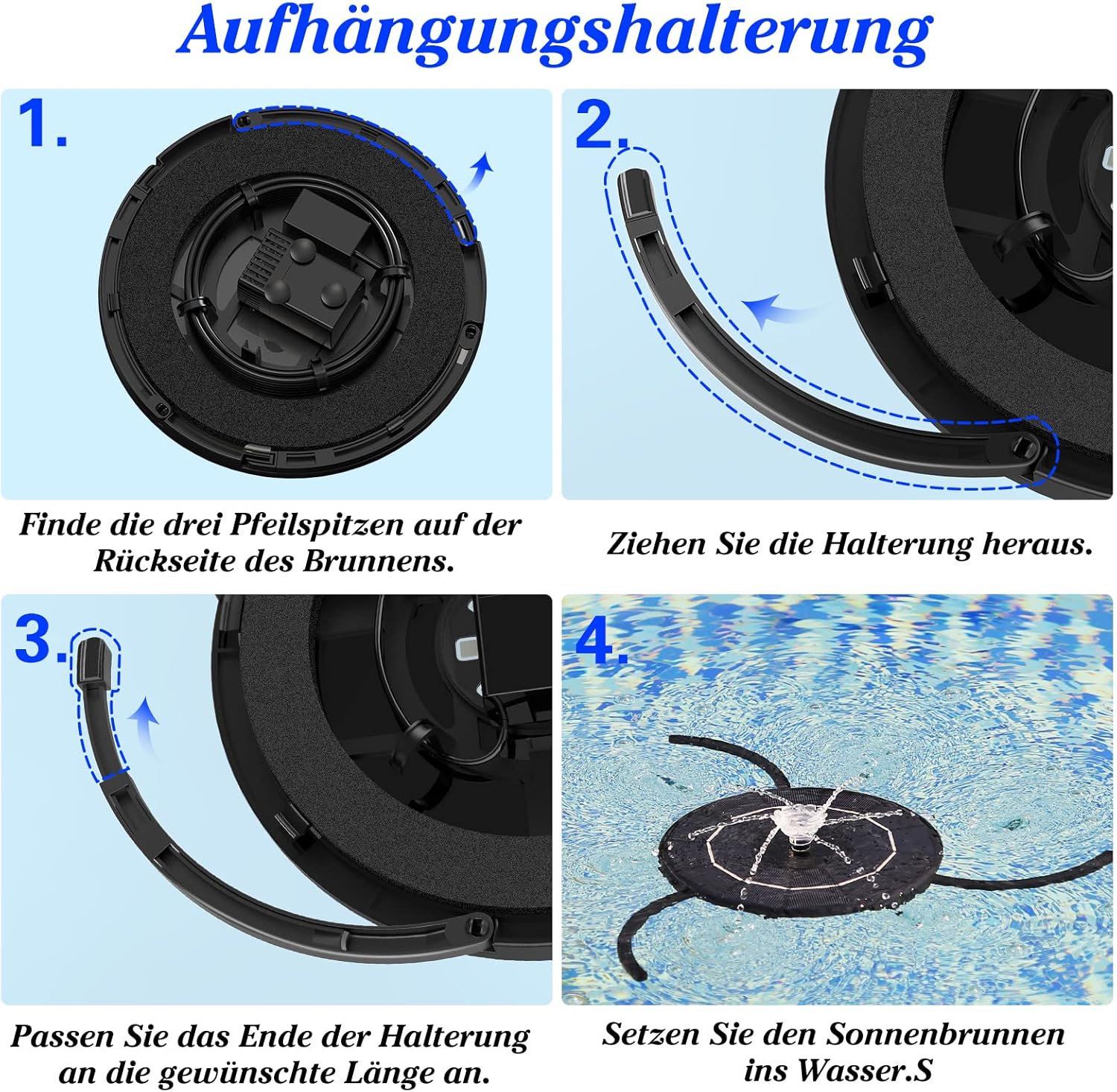 Aufhängungshalterung

1.

Finde die drei Pfeilspitzen auf der Rückseite des Brunnens.

2.

Ziehen Sie die Halterung heraus.

3.

Passen Sie das Ende der Halterung an die gewünschte Länge an.

4.

Setzen Sie den Sonnenbrunnen ins Wasser.S