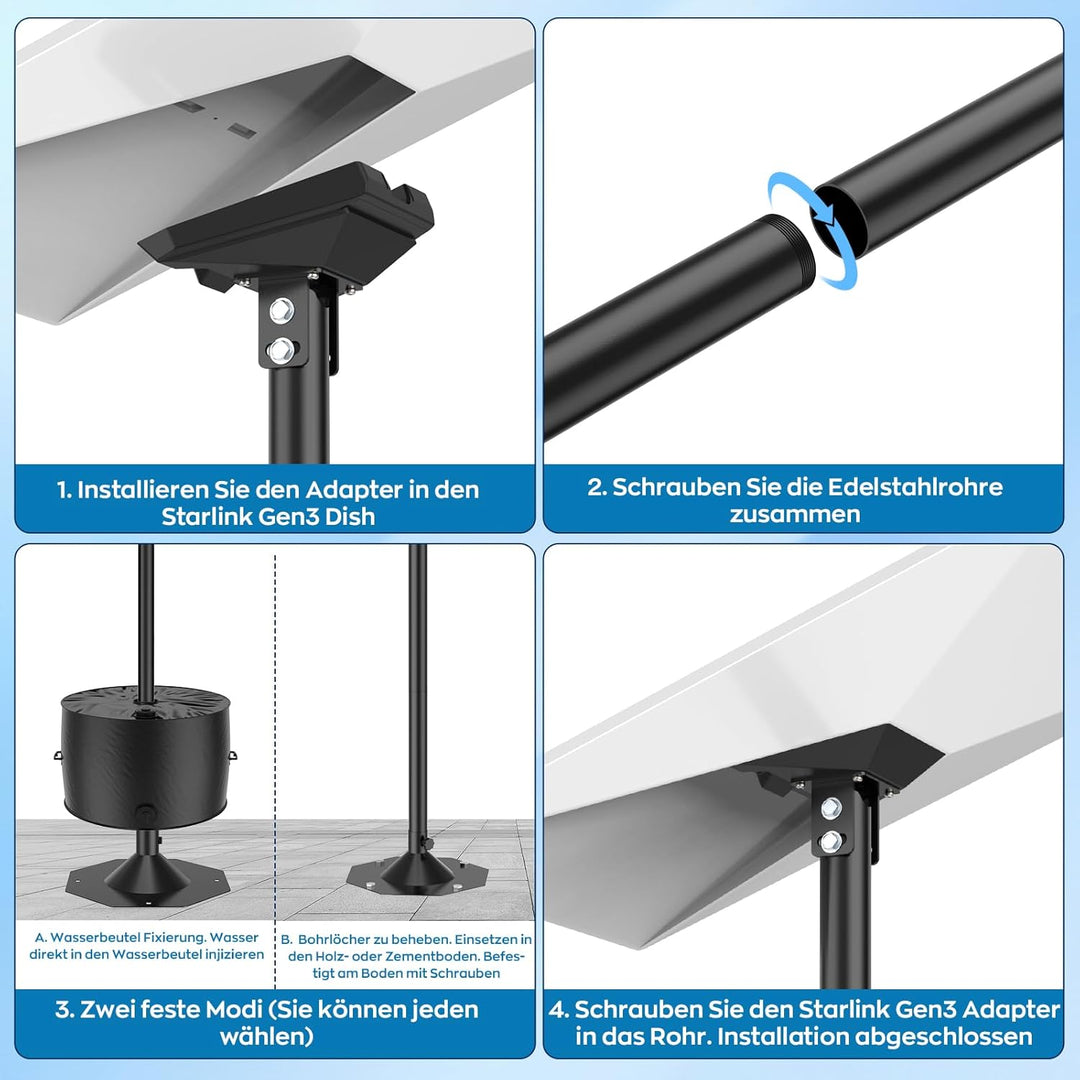 1. Installieren Sie den Adapter in den Starlink Gen3 Dish

2. Schrauben Sie die Edelstahlrohre zusammen

A. Wasserbeutel Fixierung. Wasser direkt in den Wasserbeutel injizieren

B. Bohrlöcher zu beheben. Einsetzen in den Holz- oder Zementboden. Befestigt am Boden mit Schrauben

3. Zwei feste Modi (Sie können jeden wählen)

4. Schrauben Sie den Starlink Gen3 Adapter in das Rohr. Installation abgeschlossen