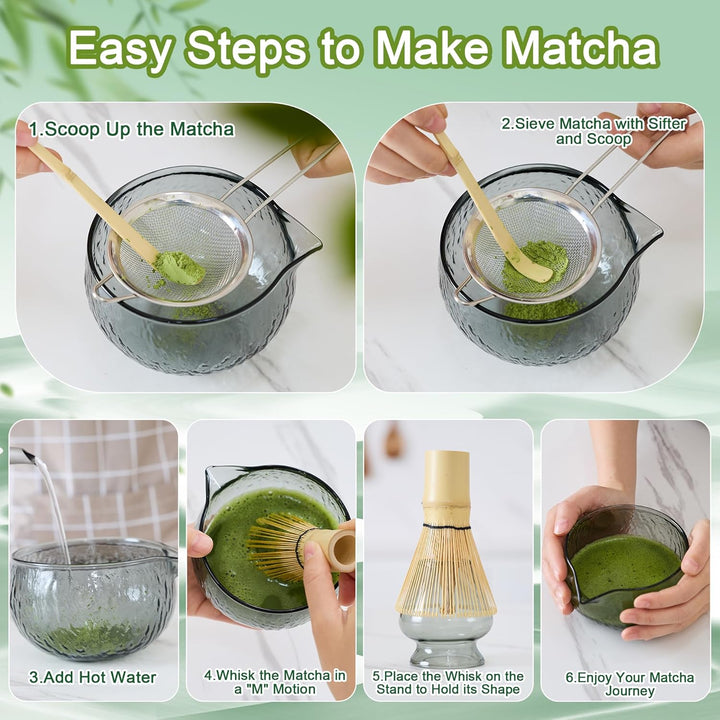 Easy Steps to Make Matcha

1.Scoop Up the Matcha

2.Sieve Matcha with Sifter and Scoop

3.Add Hot Water

4.Whisk the Matcha in a "M" Motion

5.Place the Whisk on the Stand to Hold its Shape

6.Enjoy Your Matcha Journey