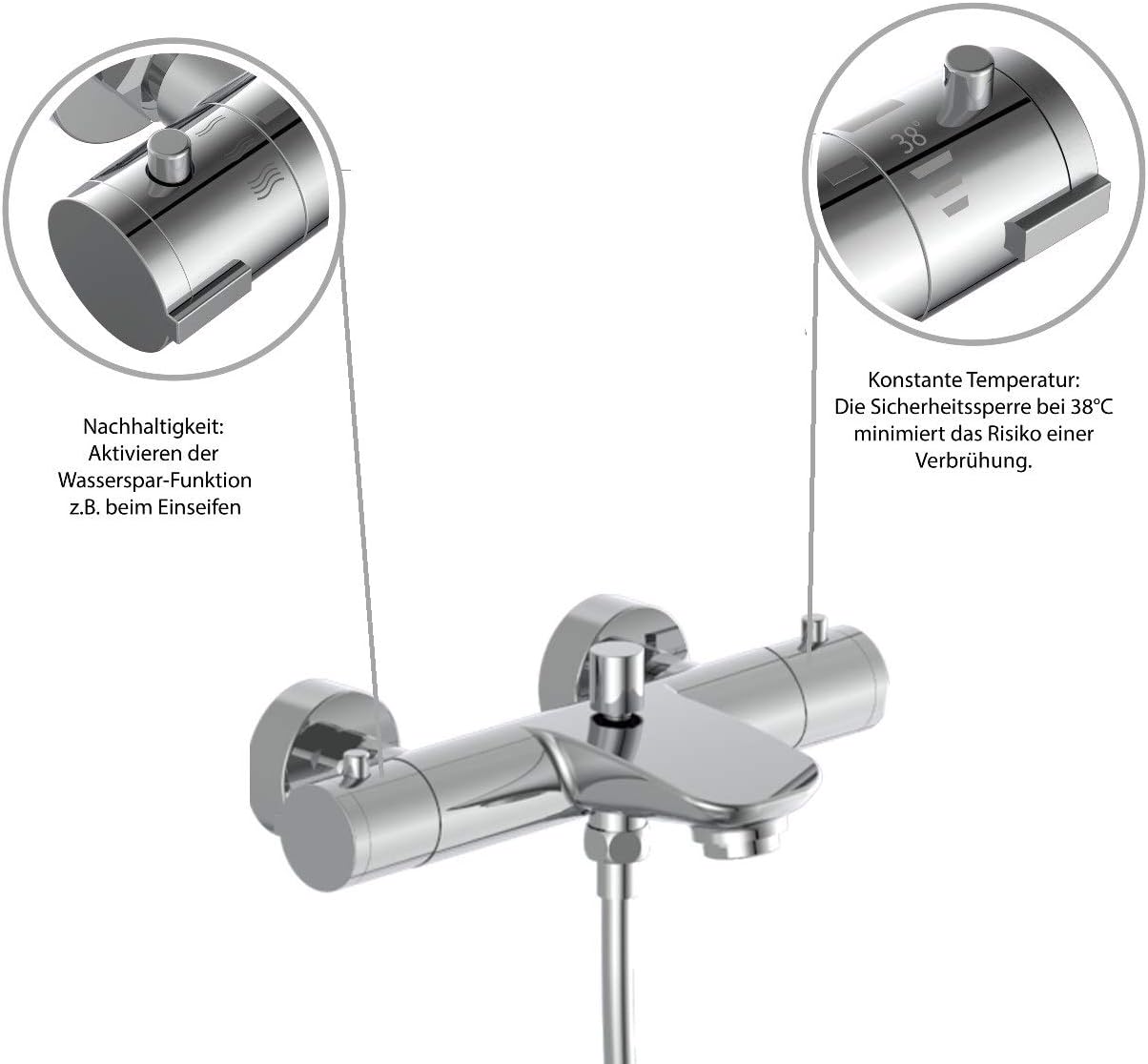 38°

Nachhaltigkeit:
Aktivieren der
Wasserspar-Funktion
z.B. beim Einseifen

Konstante Temperatur:
Die Sicherheitssperre bei 38°C
minimiert das Risiko einer
Verbrühung.