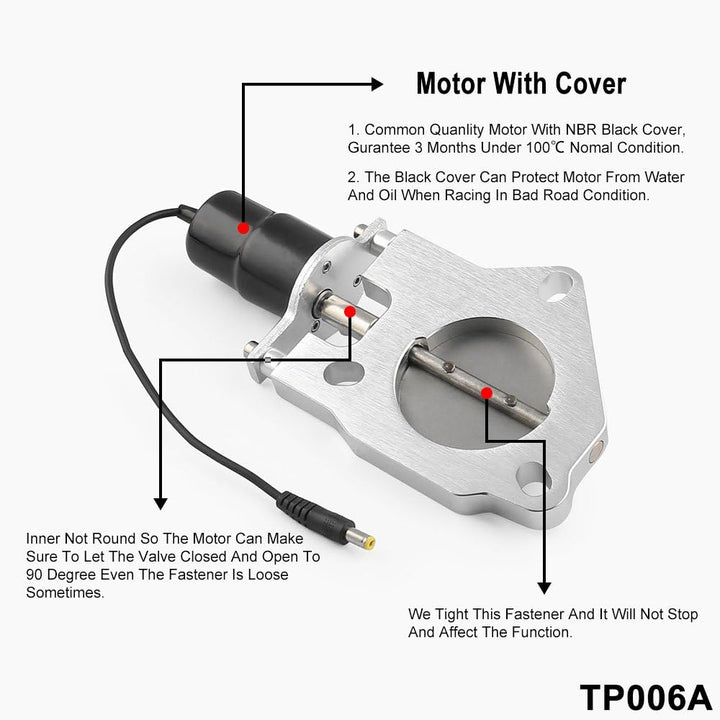 Motor With Cover

1. Common Quanlity Motor With NBR Black Cover, Gurantee 3 Months Under 100℃ Nomal Condition.

2. The Black Cover Can Protect Motor From Water And Oil When Racing In Bad Road Condition.

Inner Not Round So The Motor Can Make Sure To Let The Valve Closed And Open To 90 Degree Even The Fastener Is Loose Sometimes.

We Tight This Fastener And It Will Not Stop And Affect The Function.

TP006A