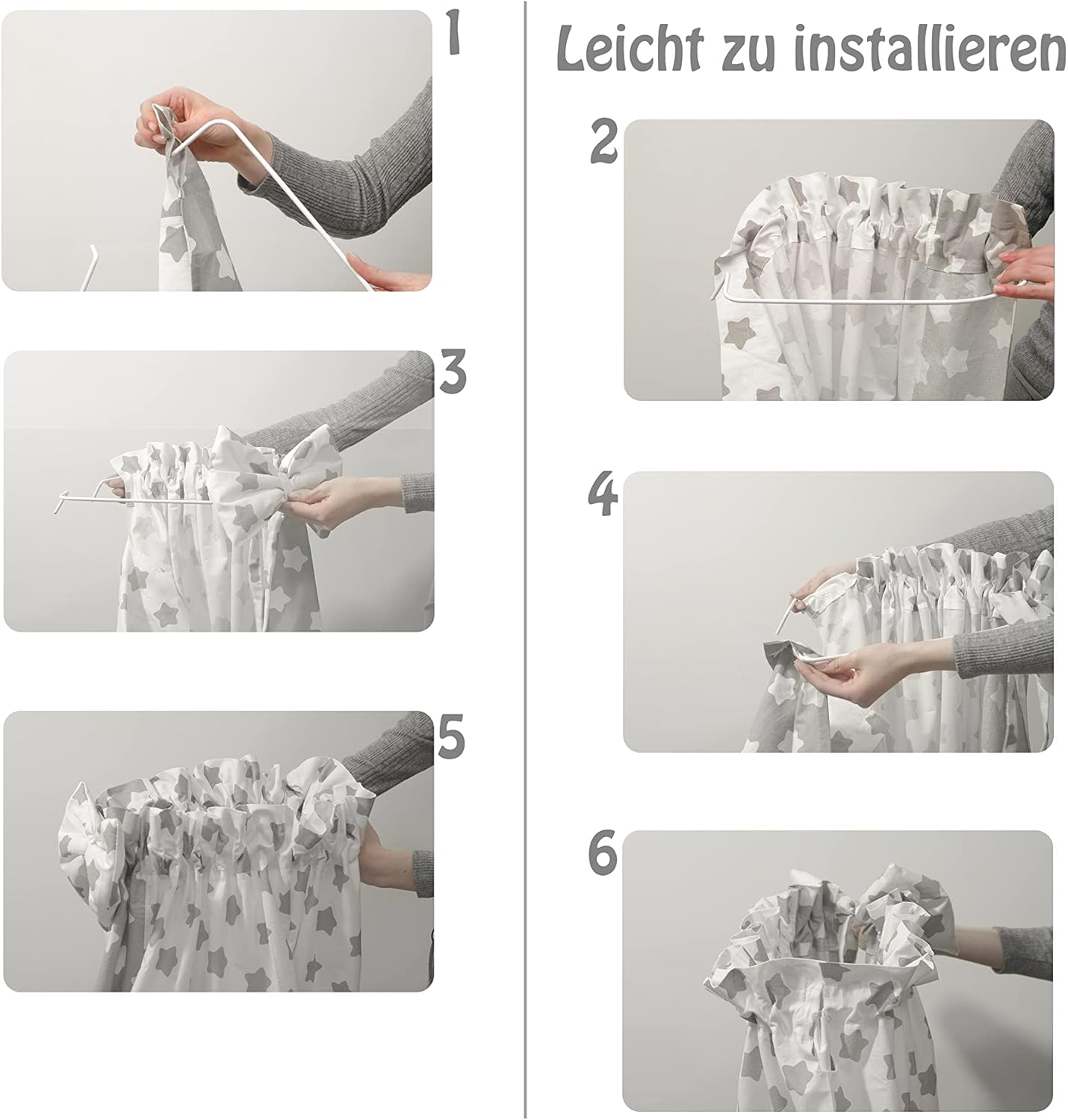 1

3

5

Leicht zu installieren

2

4

6