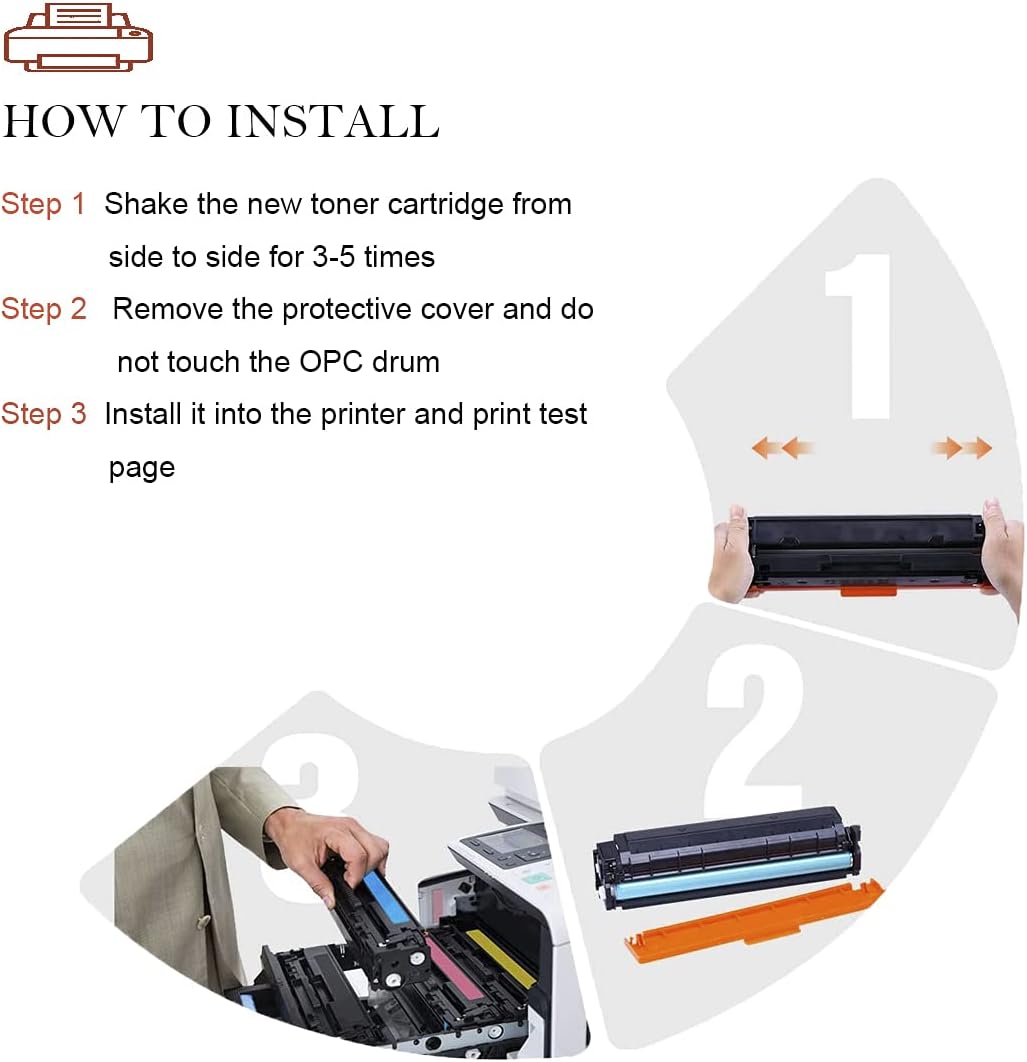 HOW TO INSTALL

Step 1 Shake the new toner cartridge from side to side for 3-5 times

Step 2 Remove the protective cover and do not touch the OPC drum

Step 3 Install it into the printer and print test page

1

2

3