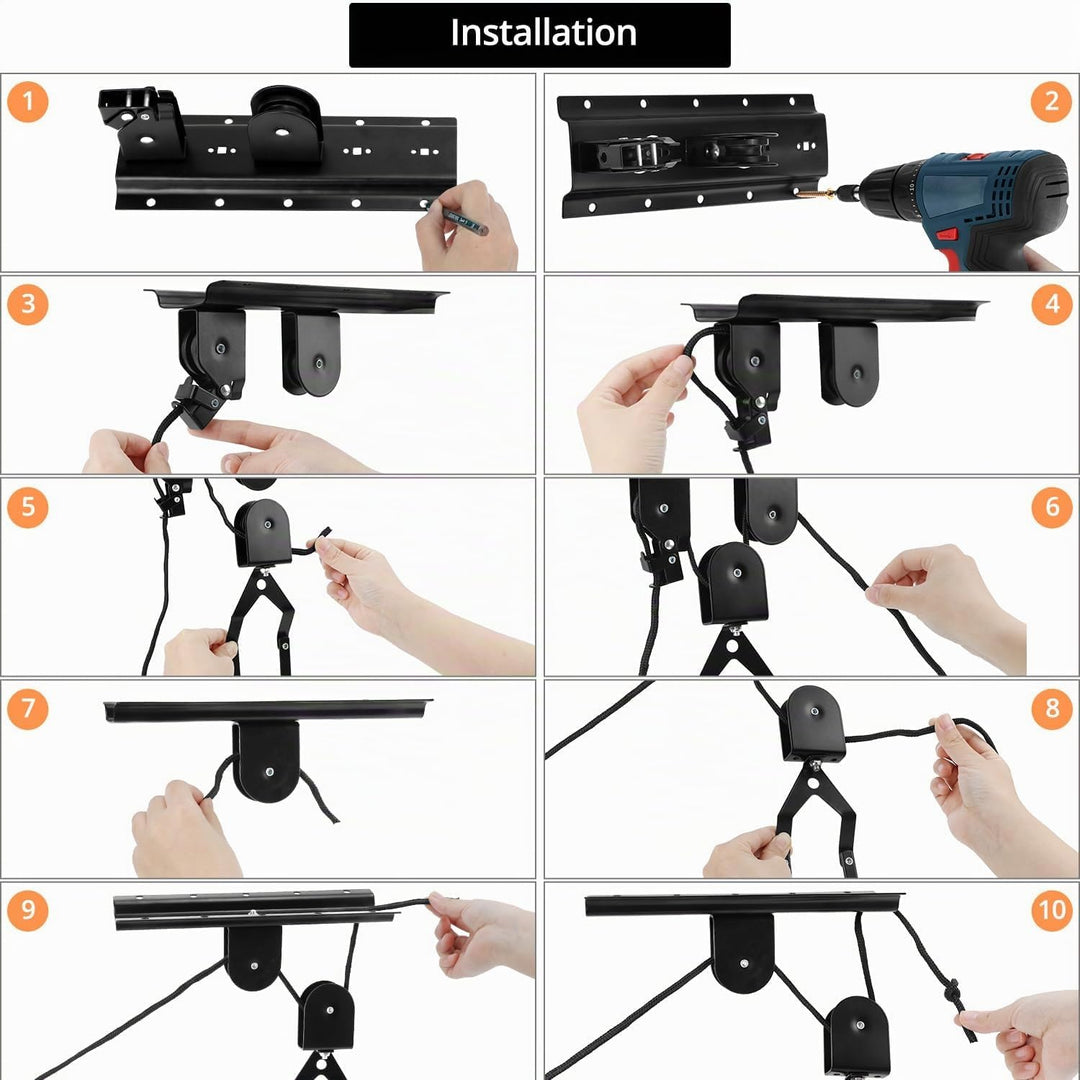 Installation

1

2

3

4

5

6

7

8

9

10