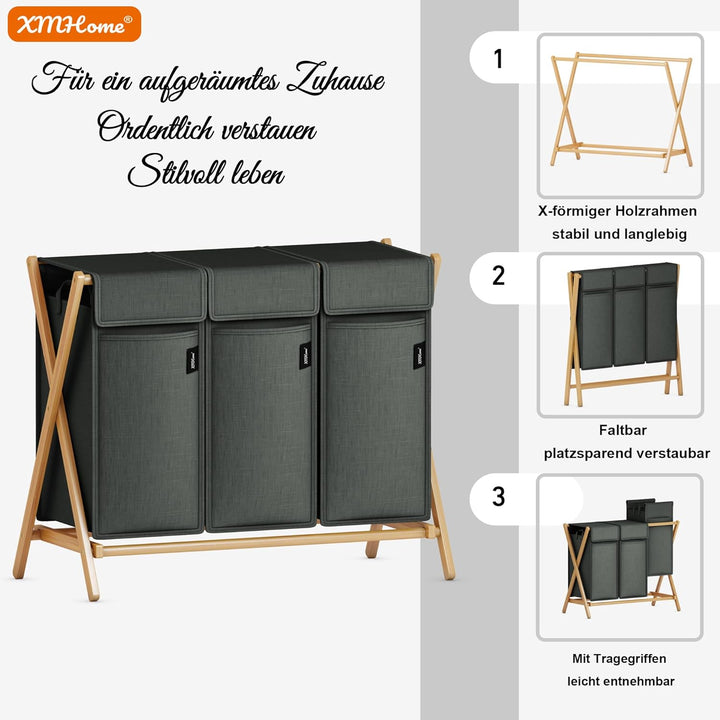 XMHome®

Für ein aufgeräumtes Zuhause
Ordentlich verstauen
Stilvoll leben

1

X-förmiger Holzrahmen
stabil und langlebig

2

Faltbar
platzsparend verstaubar

3

Mit Tragegriffen
leicht entnehmbar